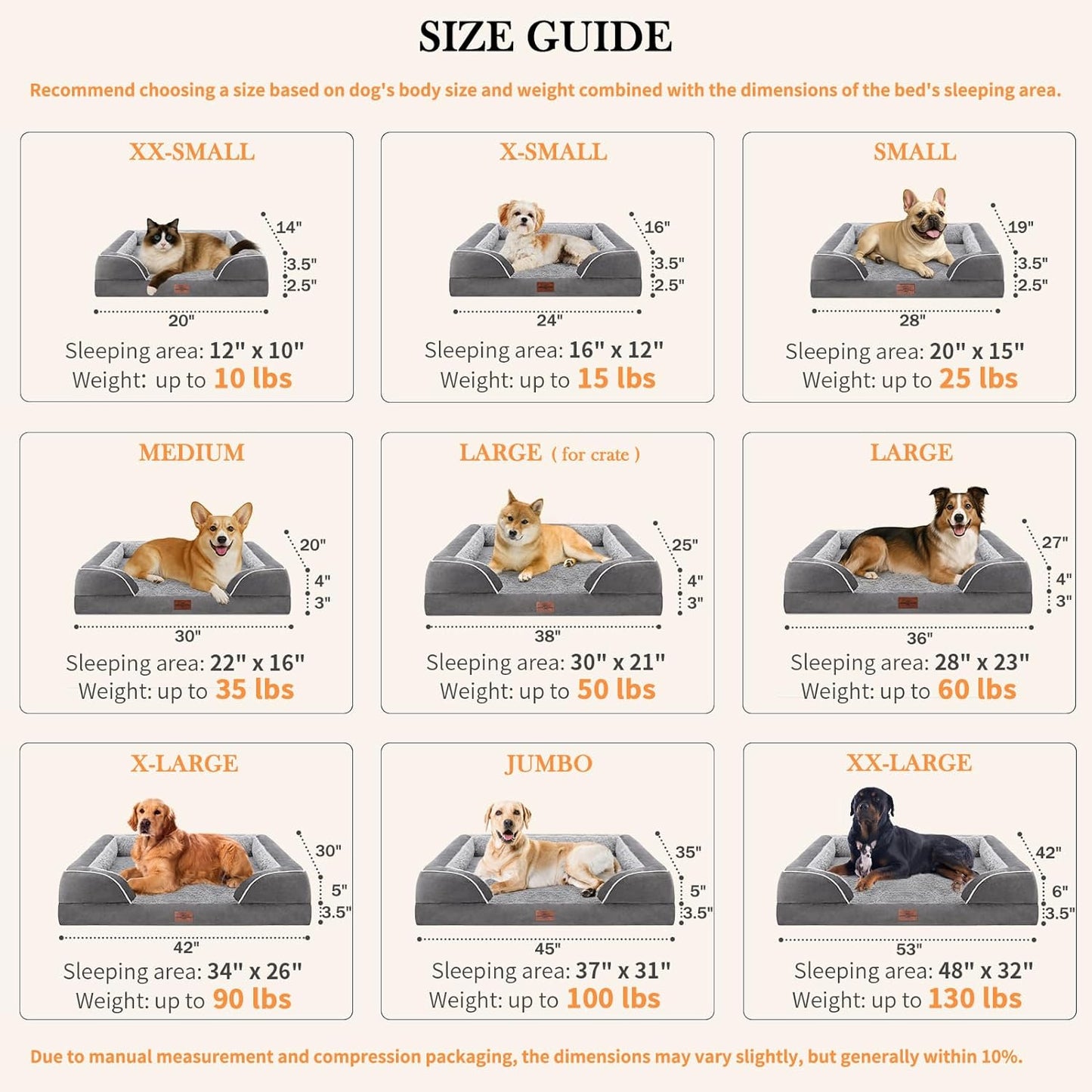 SIZE GUIDE

Recommend choosing a size based on dog's body size and weight combined with the dimensions of the bed's sleeping area.

XX-SMALL
14"
3.5"
2.5"
20"
Sleeping area: 12" x 10"
Weight: up to 10 lbs

X-SMALL
16"
3.5"
2.5"
24"
Sleeping area: 16" x 12"
Weight: up to 15 lbs

SMALL
19"
3.5"
2.5"
28"
Sleeping area: 20" x 15"
Weight: up to 25 lbs

MEDIUM
20"
4"
3"
30"
Sleeping area: 22" x 16"
Weight: up to 35 lbs

LARGE ( for crate )
25"
4"
3"
38"
Sleeping area: 30" x 21"
Weight: up to 50 lbs

LARGE
27"
4"
3"
36"
Sleeping area: 28" x 23"
Weight: up to 60 lbs

X-LARGE
30"
5"
3.5"
42"
Sleeping area: 34" x 26"
Weight: up to 90 lbs

JUMBO
35"
5"
3.5"
45"
Sleeping area: 37" x 31"
Weight: up to 100 lbs

XX-LARGE
42"
6"
3.5"
53"
Sleeping area: 48" x 32"
Weight: up to 130 lbs

Due to manual measurement and compression packaging, the dimensions may vary slightly, but generally within 10%.