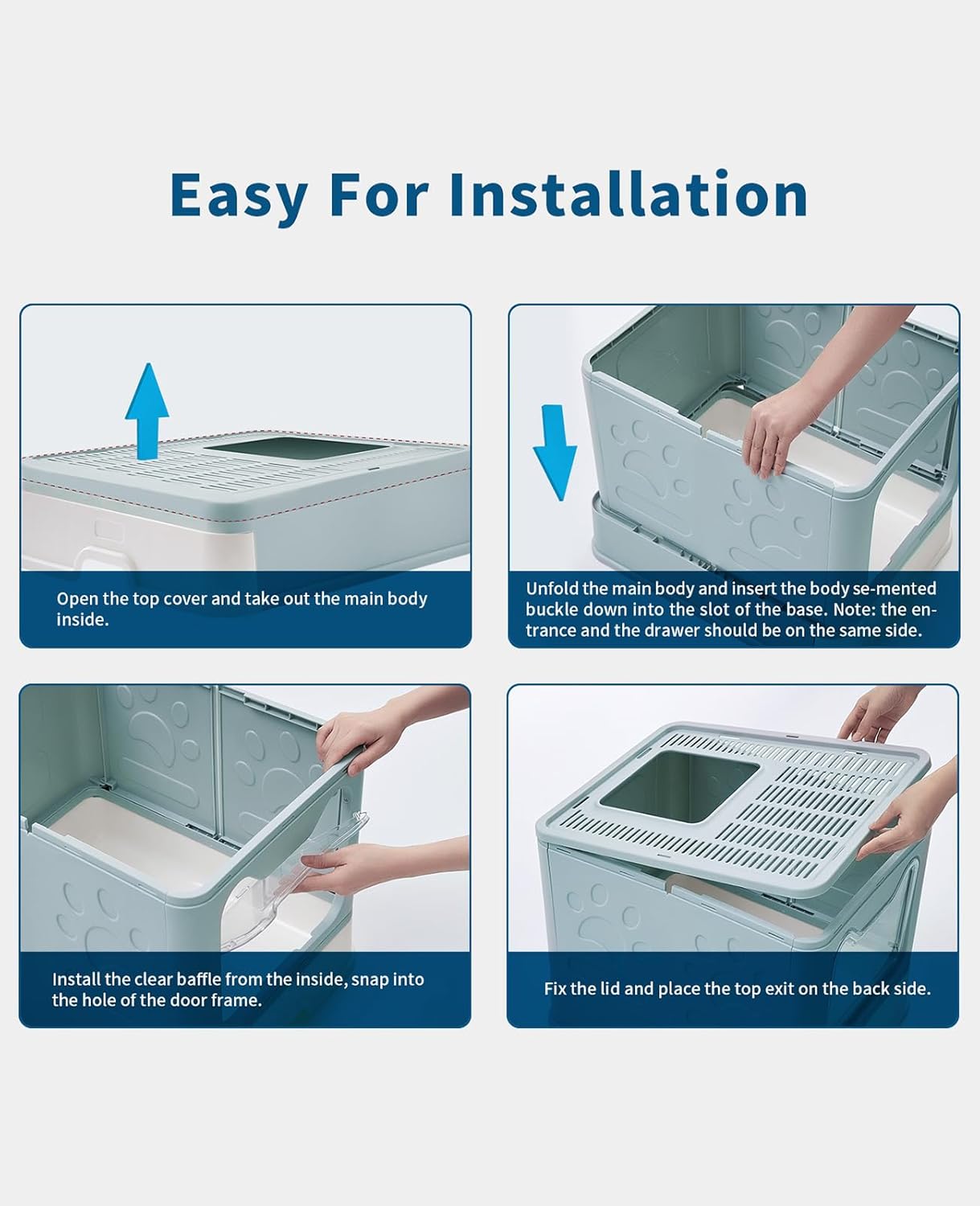 Easy For Installation

Open the top cover and take out the main body inside.

Unfold the main body and insert the body se-mented buckle down into the slot of the base. Note: the entrance and the drawer should be on the same side.

Install the clear baffle from the inside, snap into the hole of the door frame.

Fix the lid and place the top exit on the back side.