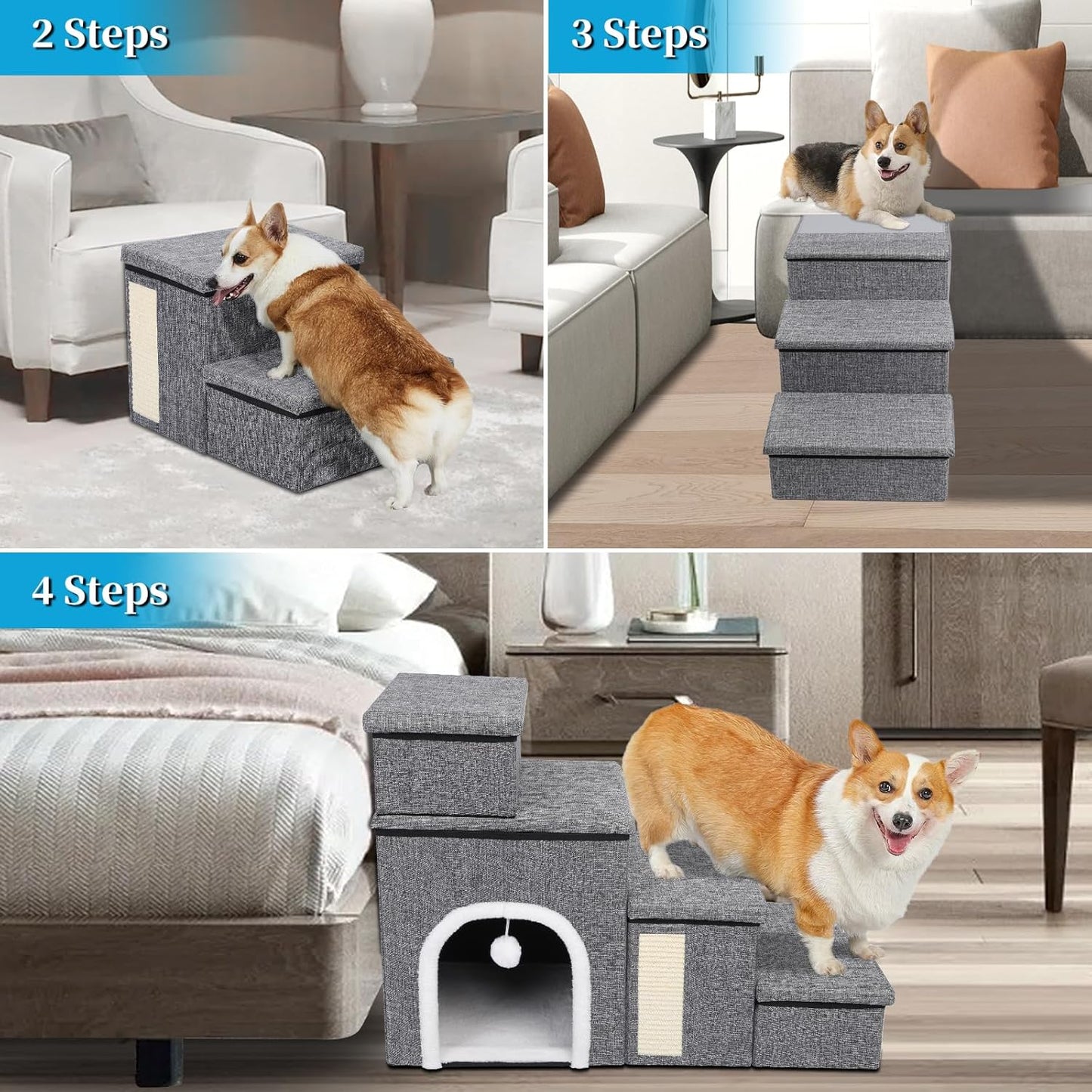 2 Steps

3 Steps

4 Steps