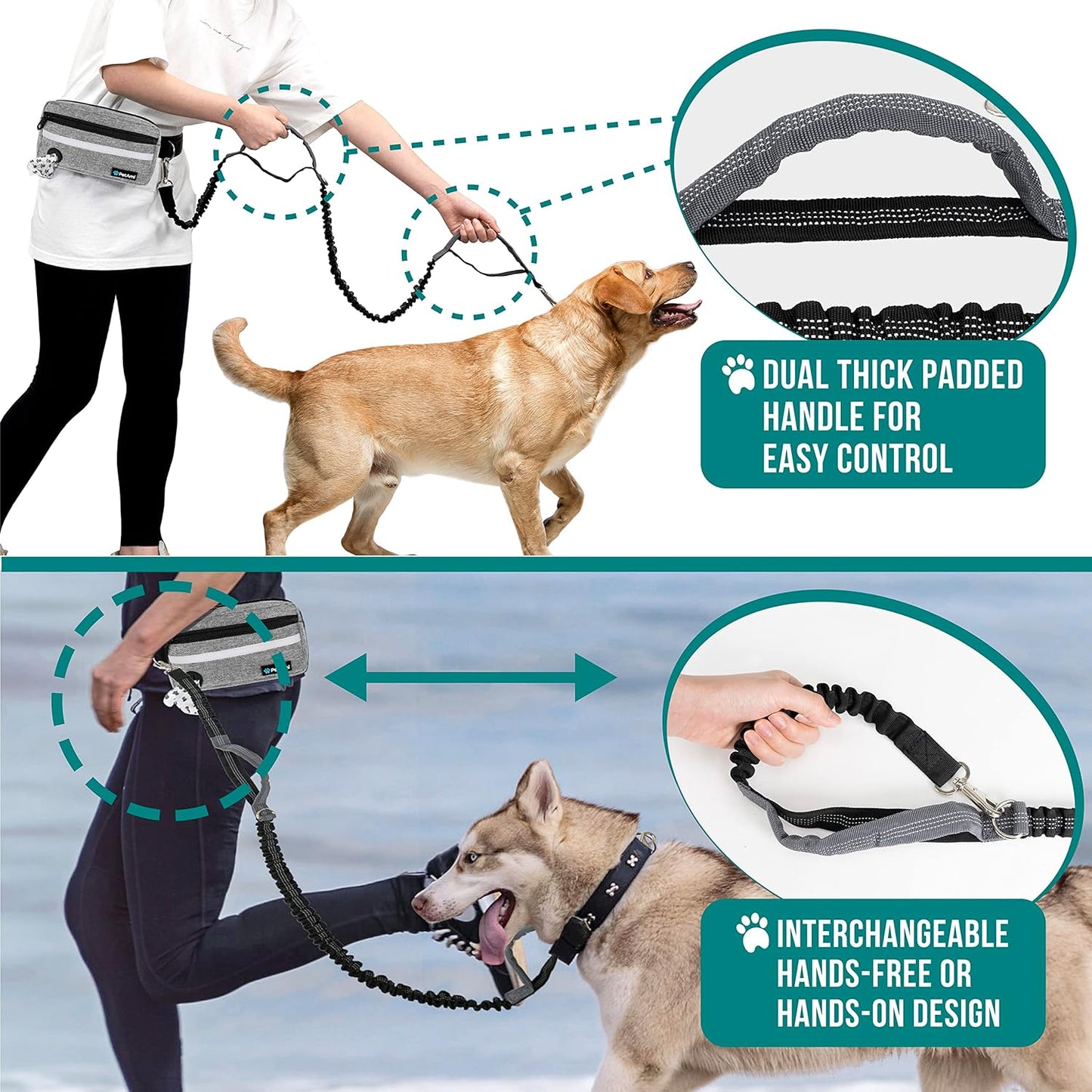 PetAmi

DUAL THICK PADDED HANDLE FOR EASY CONTROL

PetAmi

INTERCHANGEABLE HANDS-FREE OR HANDS-ON DESIGN