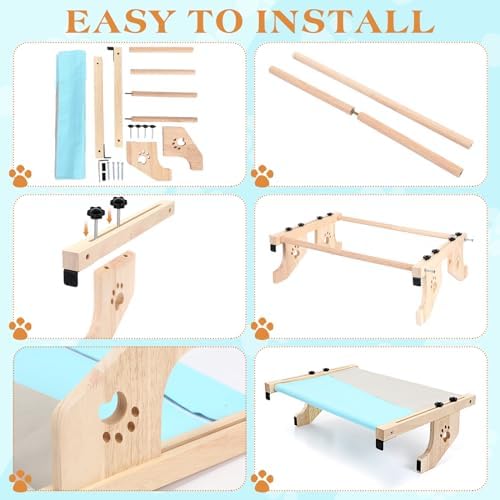 EASY TO INSTALL