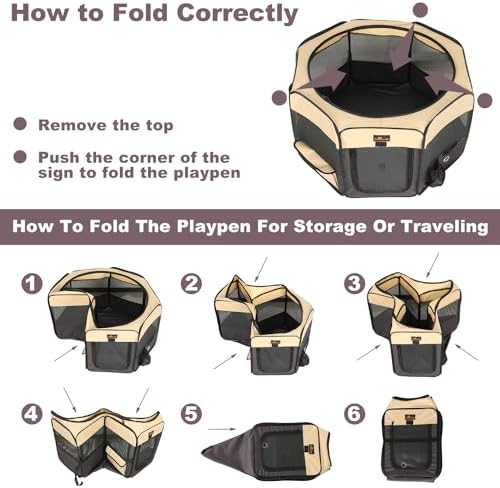 How to Fold Correctly

• Remove the top

• Push the corner of the sign to fold the playpen

How To Fold The Playpen For Storage Or Traveling

1

2

3

4

5

6