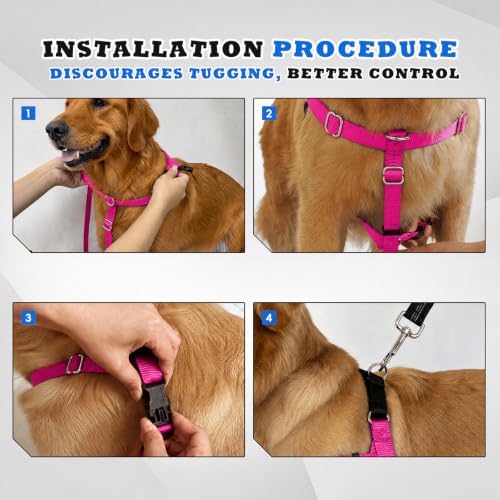 INSTALLATION PROCEDURE
DISCOURAGES TUGGING, BETTER CONTROL

1

2

3

4