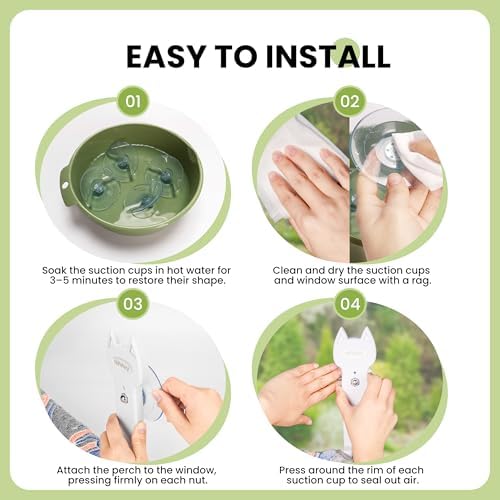 EASY TO INSTALL

01

Soak the suction cups in hot water for 3–5 minutes to restore their shape.

02

Clean and dry the suction cups and window surface with a rag.

03

Attach the perch to the window, pressing firmly on each nut.

04

Press around the rim of each suction cup to seal out air.