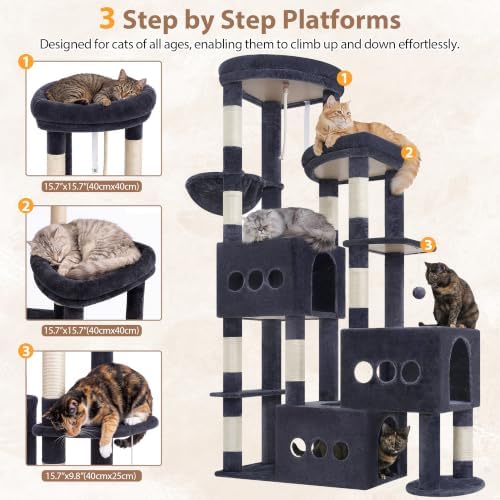 3 Step by Step Platforms

Designed for cats of all ages, enabling them to climb up and down effortlessly.

1

15.7"x15.7"(40cmx40cm)

2

15.7"x15.7"(40cmx40cm)

3

15.7"x9.8"(40cmx25cm)

1

2

3