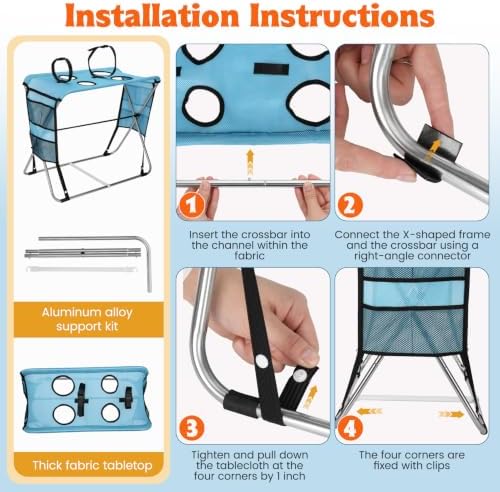 Installation Instructions

Aluminum alloy support kit

Thick fabric tabletop

1

Insert the crossbar into the channel within the fabric

2

Connect the X-shaped frame and the crossbar using a right-angle connector

3

Tighten and pull down the tablecloth at the four corners by 1 inch

4

The four corners are fixed with clips