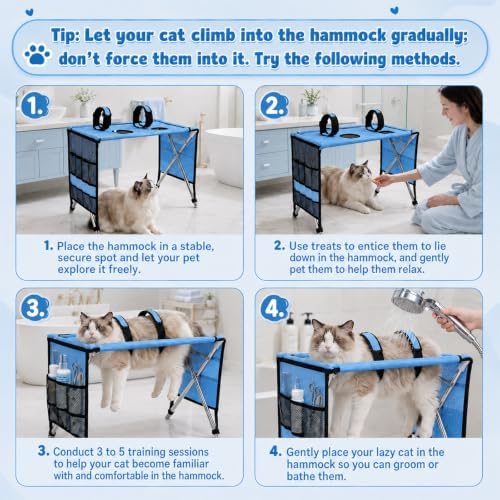 Tip: Let your cat climb into the hammock gradually; don't force them into it. Try the following methods.

1.

1. Place the hammock in a stable, secure spot and let your pet explore it freely.

2.

2. Use treats to entice them to lie down in the hammock, and gently pet them to help them relax.

3.

3. Conduct 3 to 5 training sessions to help your cat become familiar with and comfortable in the hammock.

4.

4. Gently place your lazy cat in the hammock so you can groom or bathe them.