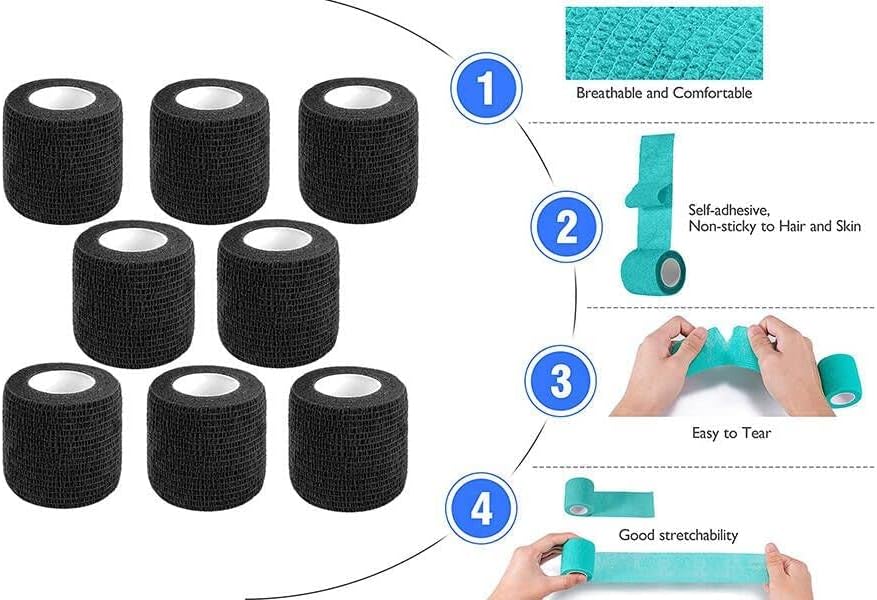 1

Breathable and Comfortable

2

Self-adhesive,
Non-sticky to Hair and Skin

3

Easy to Tear

4

Good stretchability