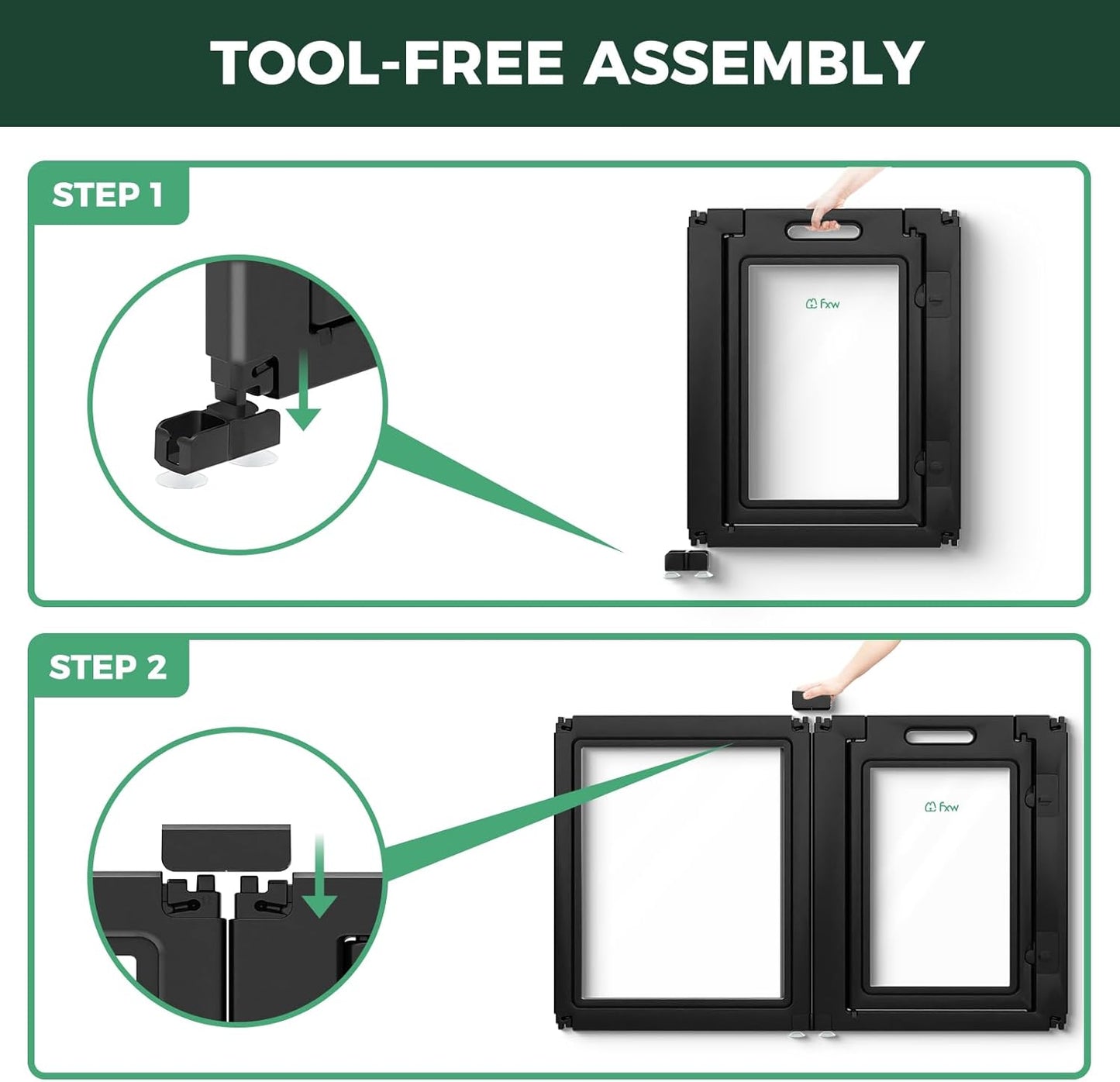 TOOL-FREE ASSEMBLY

STEP 1

fxw

STEP 2

fxw