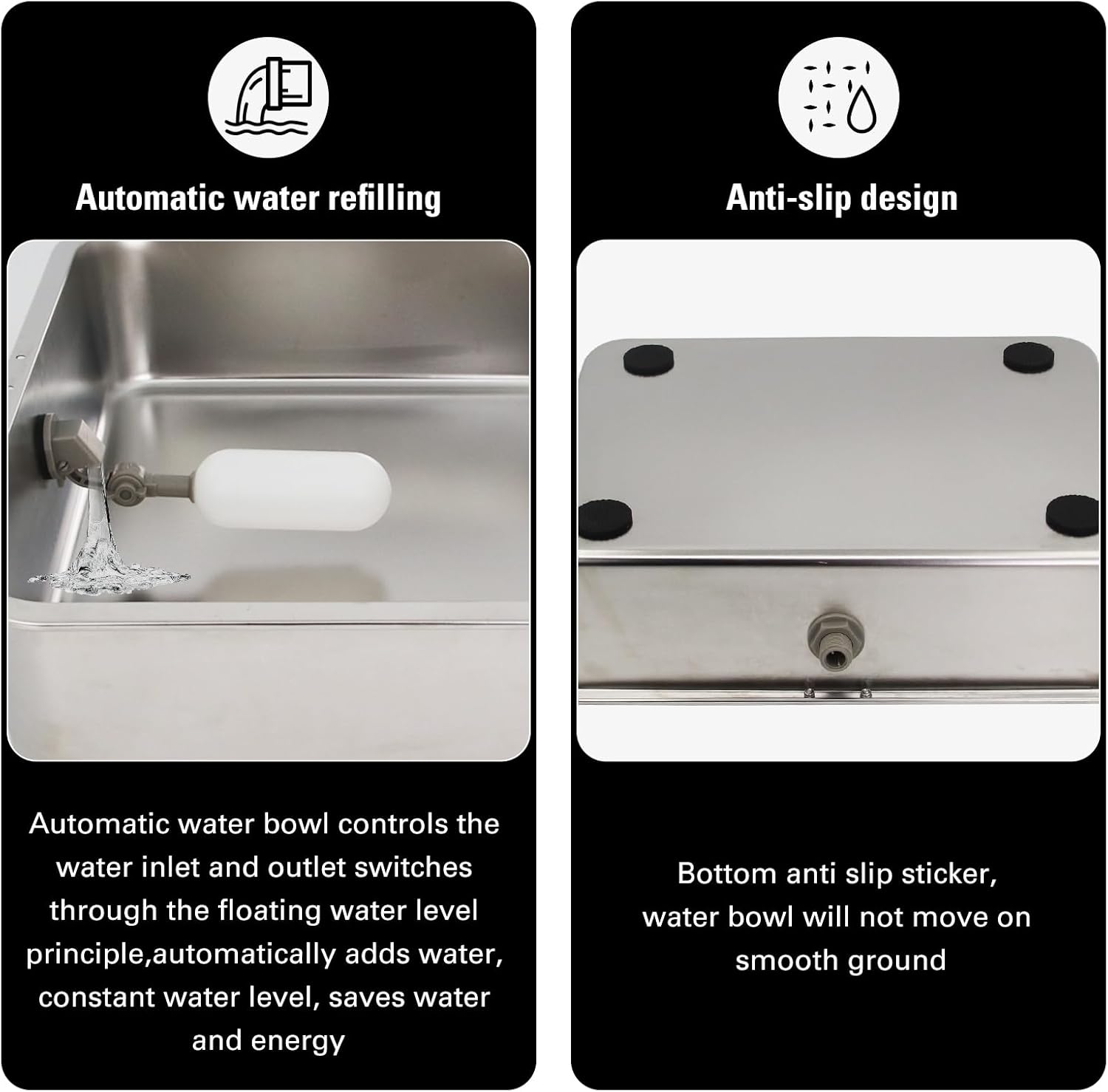 Automatic water refilling

Automatic water bowl controls the water inlet and outlet switches through the floating water level principle,automatically adds water, constant water level, saves water and energy

Anti-slip design

Bottom anti slip sticker, water bowl will not move on smooth ground