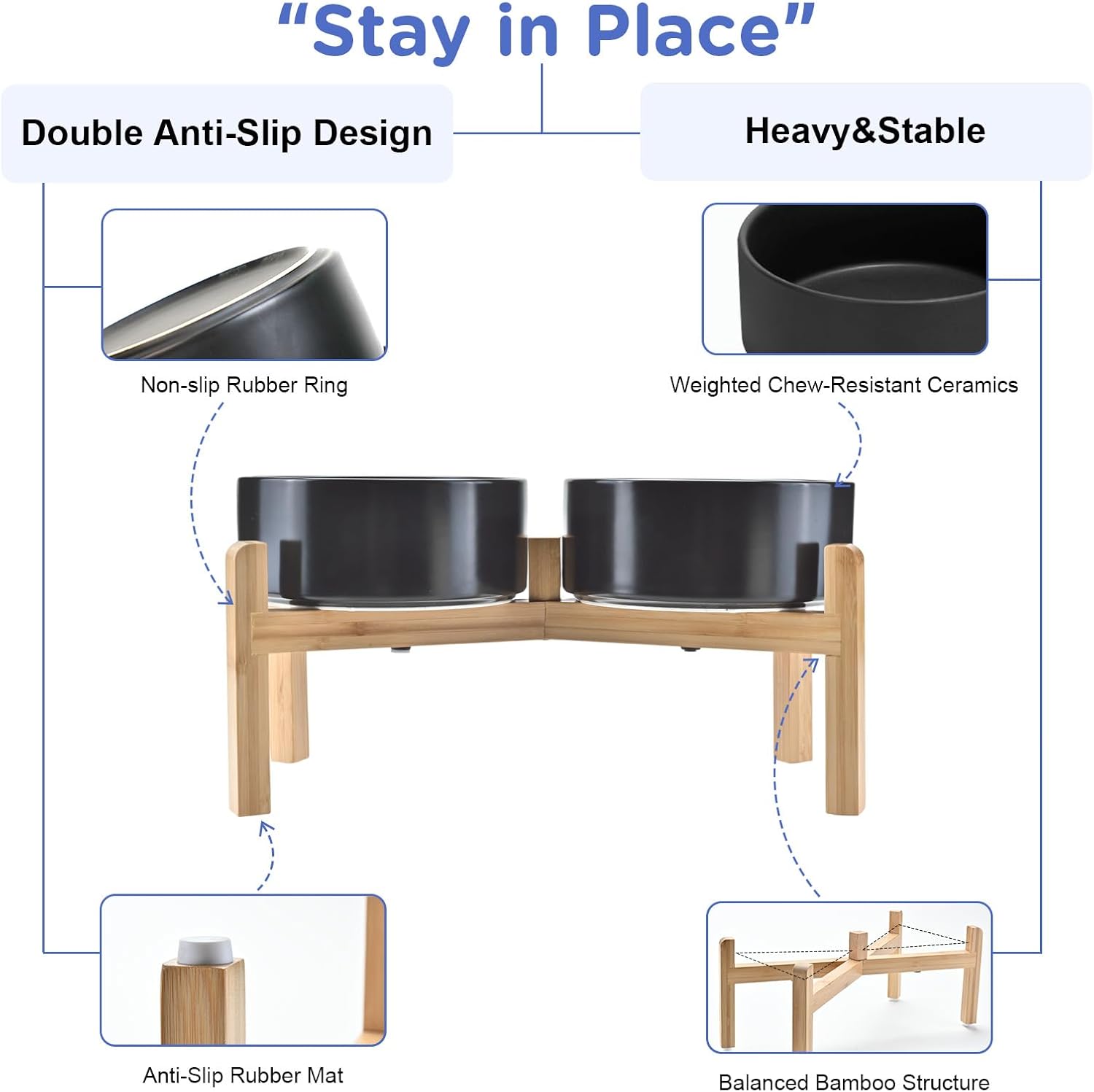 “Stay in Place”

Double Anti-Slip Design

Heavy&Stable

Non-slip Rubber Ring

Weighted Chew-Resistant Ceramics

Anti-Slip Rubber Mat

Balanced Bamboo Structure