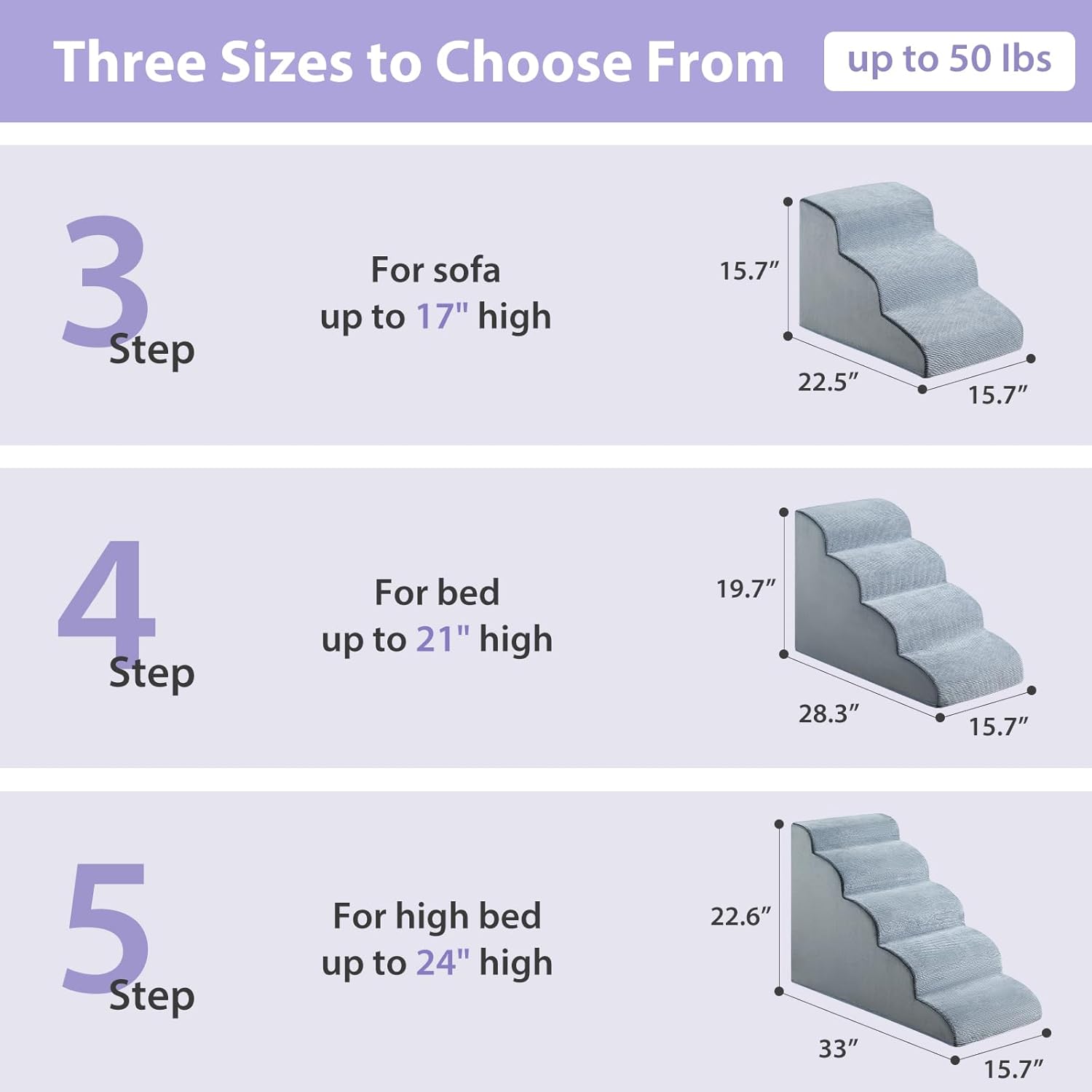 Three Sizes to Choose From

up to 50 lbs

3 Step

For sofa up to 17" high

15.7″

22.5″

15.7″

4 Step

For bed up to 21" high

19.7″

28.3″

15.7″

5 Step

For high bed up to 24" high

22.6″

33″

15.7″