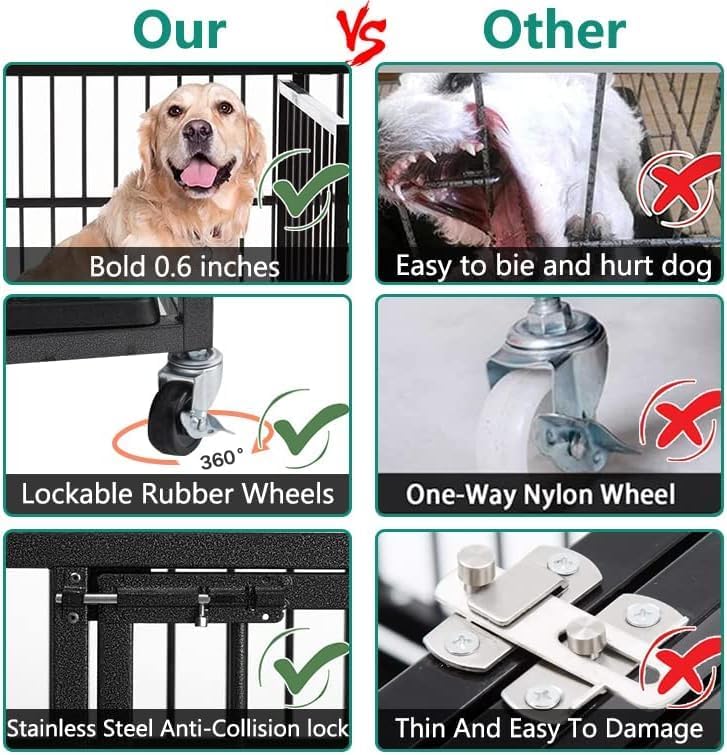 Our VS Other

Bold 0.6 inches

Easy to bie and hurt dog

360°

Lockable Rubber Wheels

One-Way Nylon Wheel

Stainless Steel Anti-Collision lock

Thin And Easy To Damage