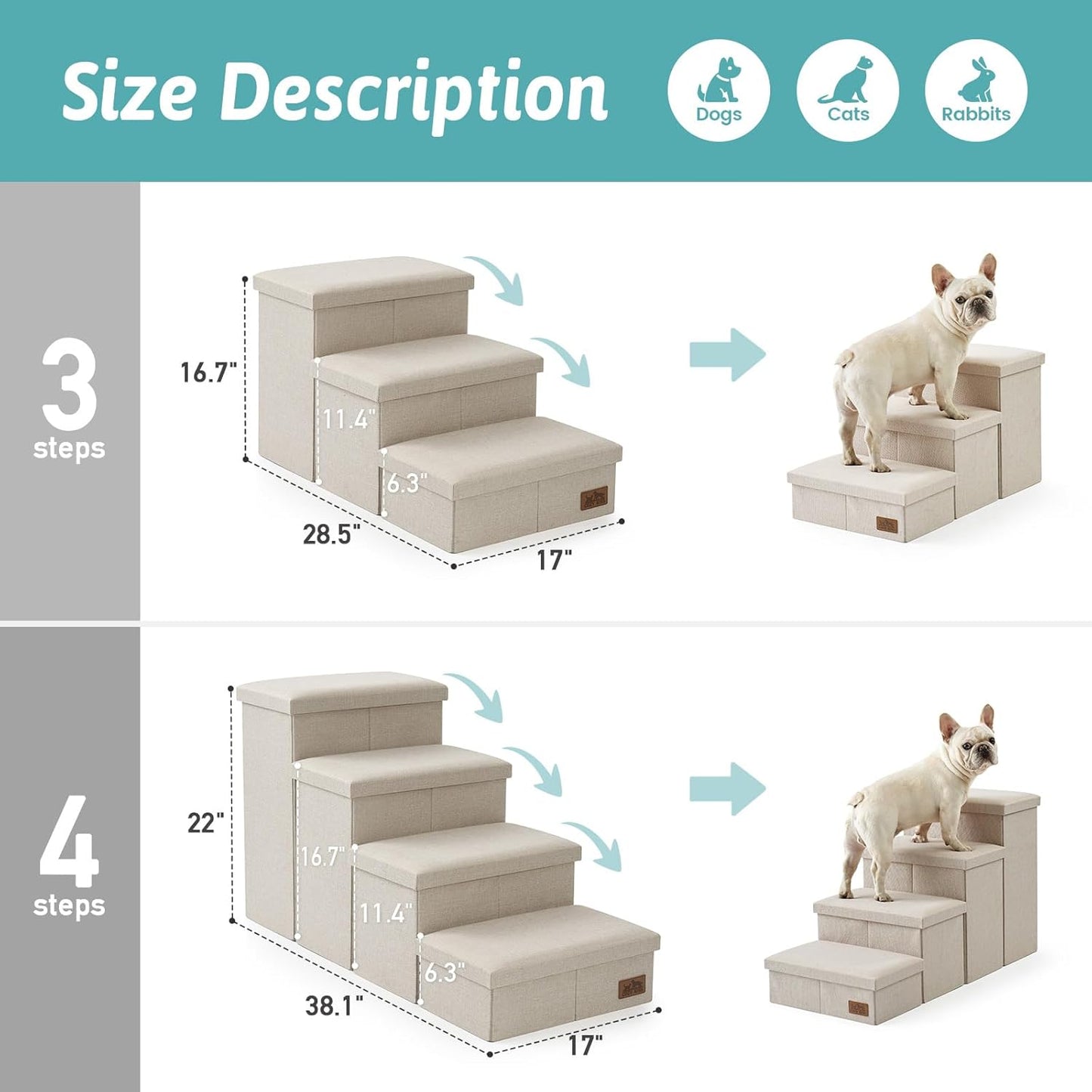 Size Description

Dogs

Cats

Rabbits

3
steps

16.7"

11.4"

6.3"

28.5"

17"

4
steps

22"

16.7"

11.4"

6.3"

38.1"

17"