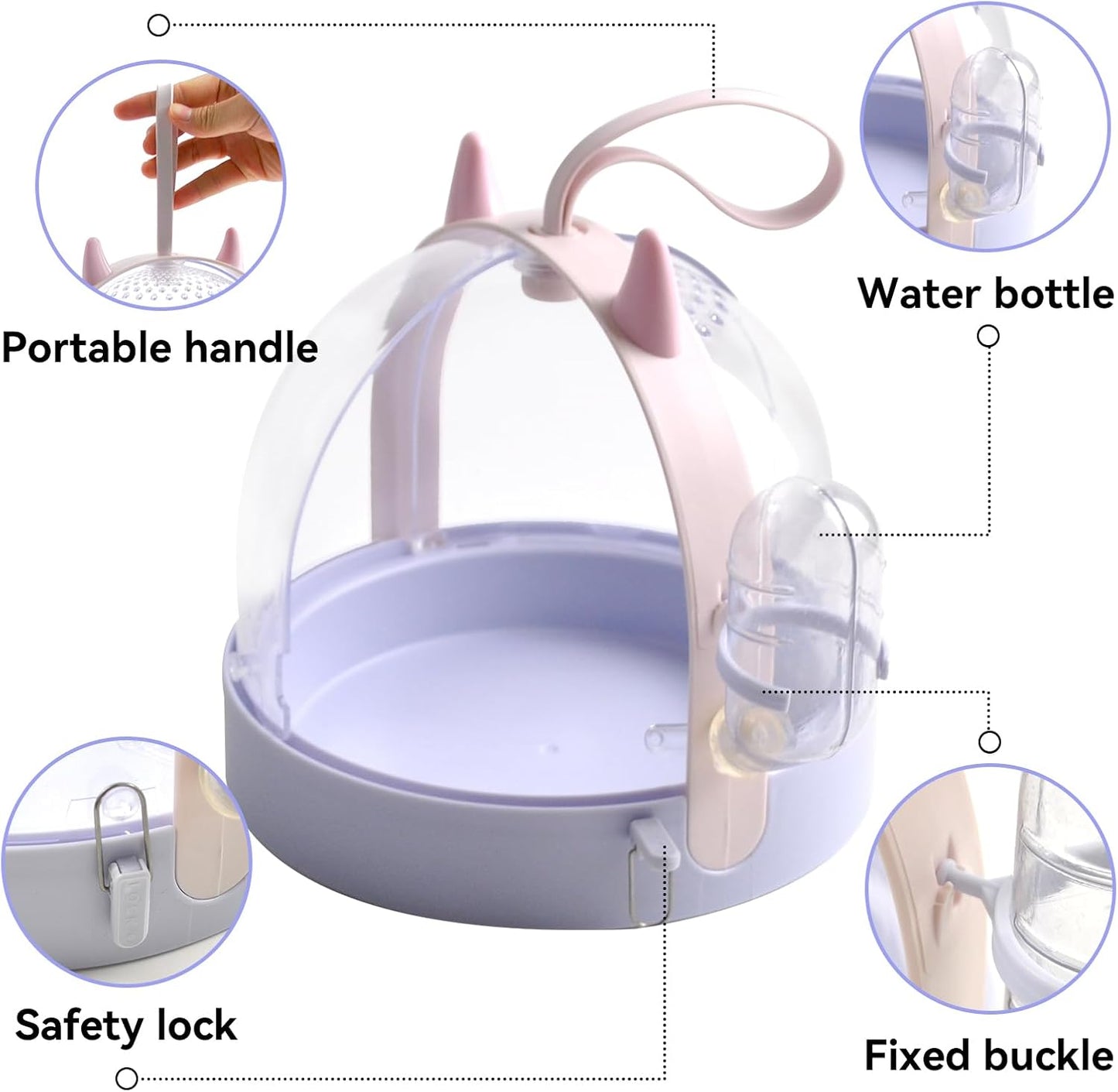 Portable handle

Water bottle

Safety lock

Fixed buckle