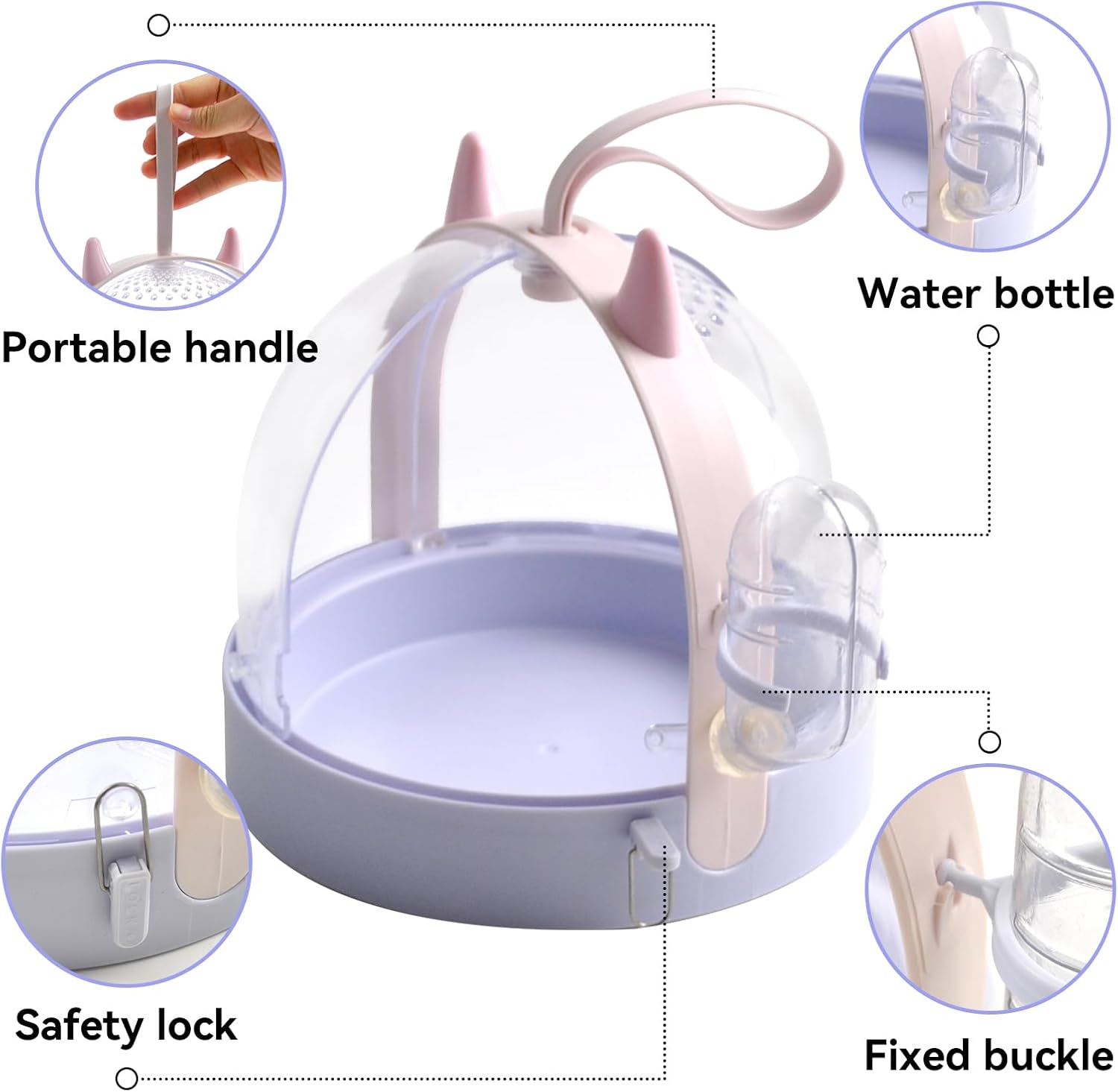 Portable handle

Water bottle

Safety lock

Fixed buckle