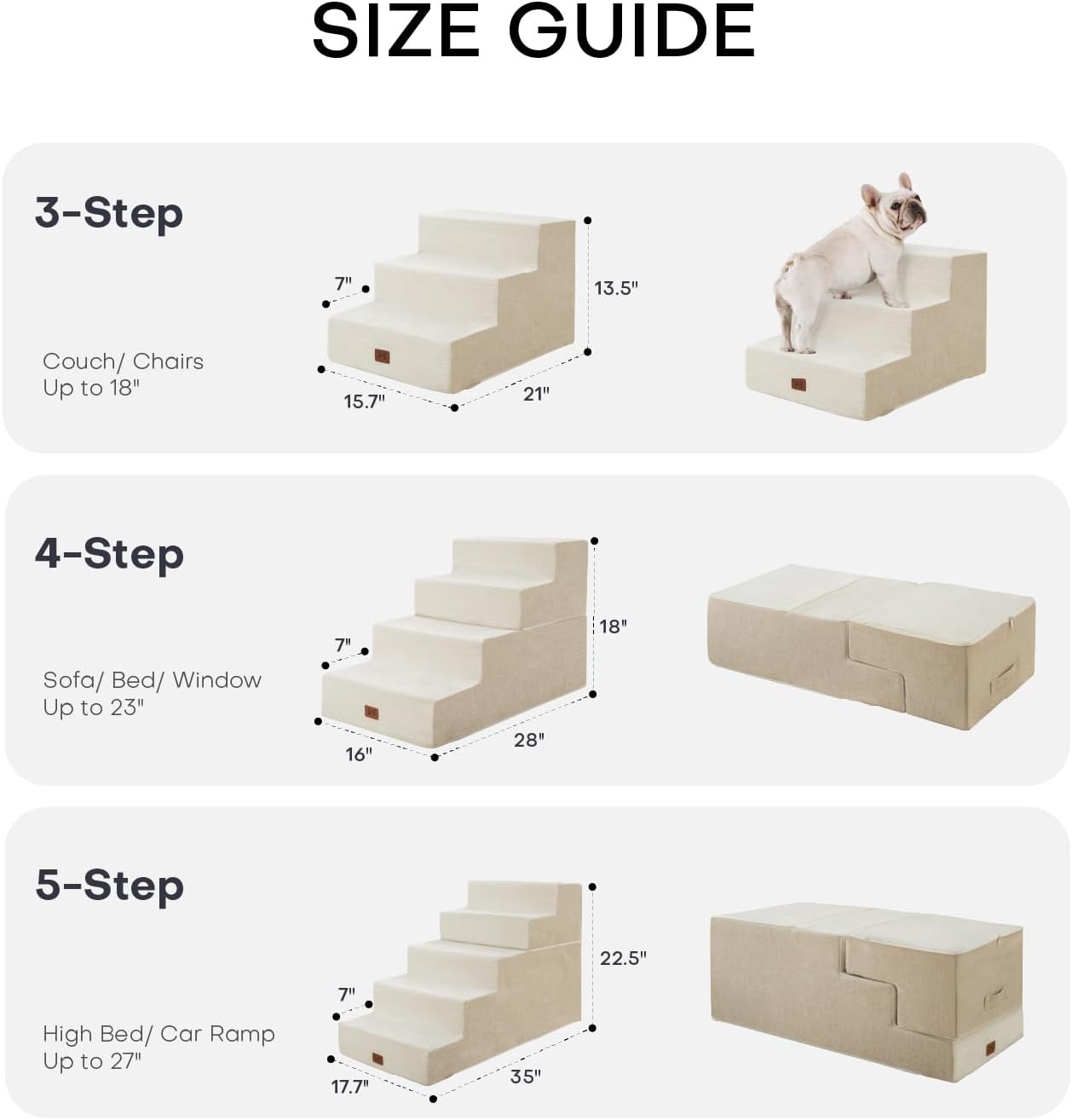 SIZE GUIDE

3-Step

Couch/ Chairs
Up to 18"

7"

13.5"

15.7"

21"

4-Step

Sofa/ Bed/ Window
Up to 23"

7"

18"

16"

28"

5-Step

High Bed/ Car Ramp
Up to 27"

7"

22.5"

17.7"

35"