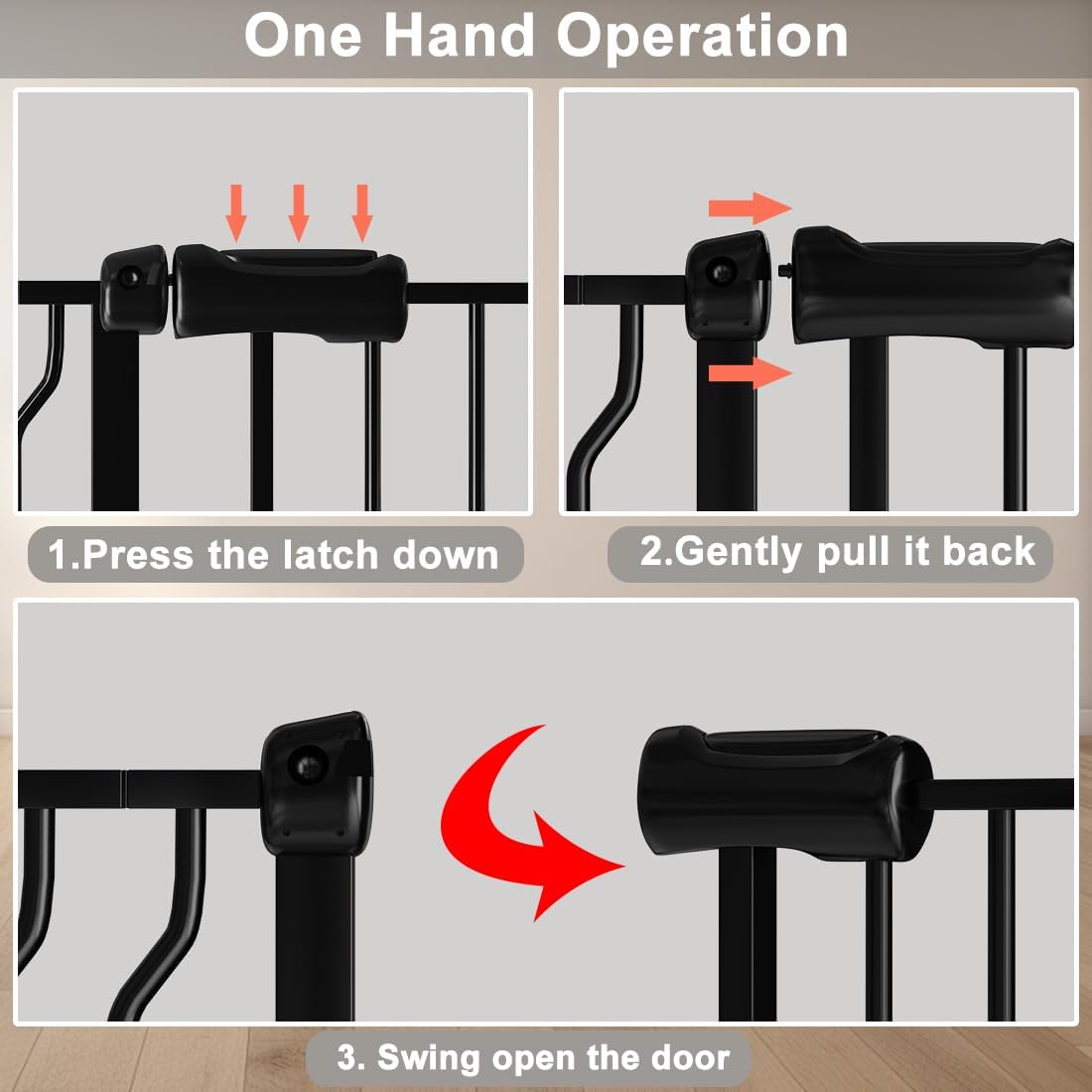 One Hand Operation

1.Press the latch down

2.Gently pull it back

3. Swing open the door