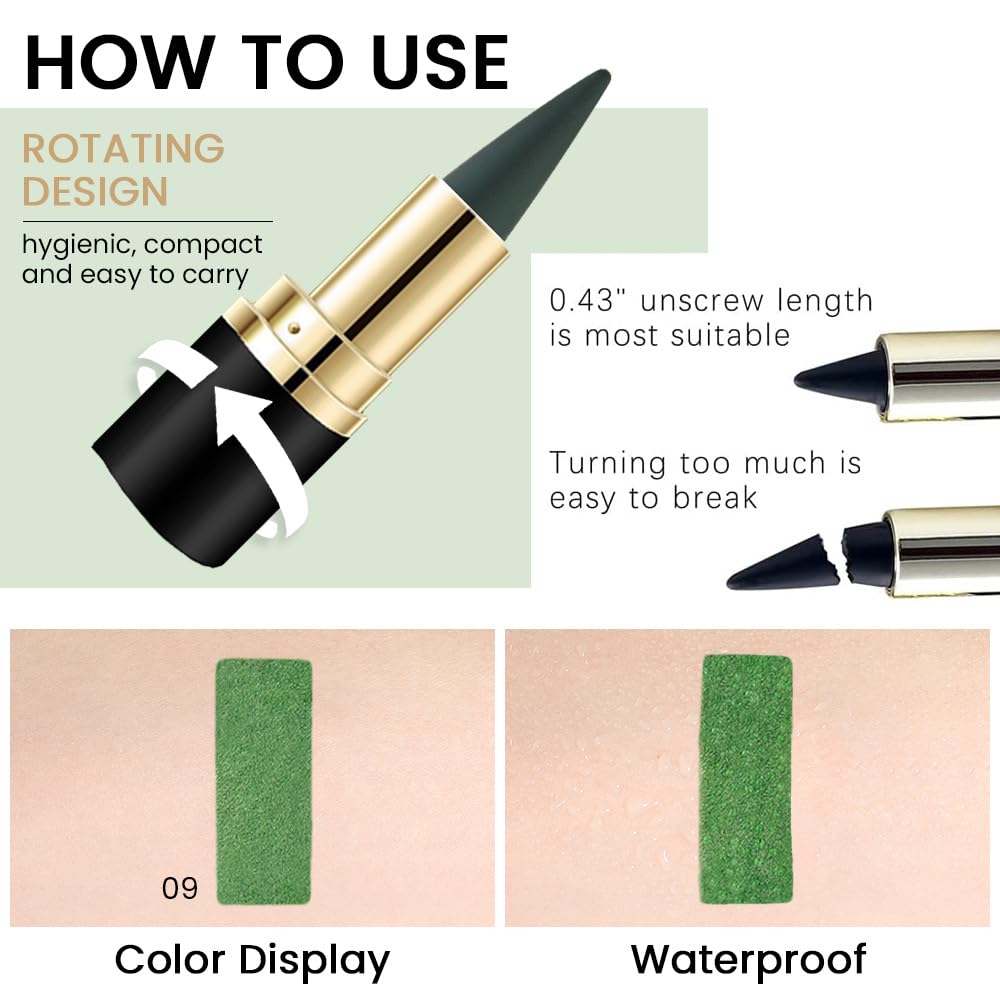 HOW TO USE

ROTATING DESIGN

hygienic, compact and easy to carry

0.43" unscrew length is most suitable

Turning too much is easy to break

09

Color Display

Waterproof