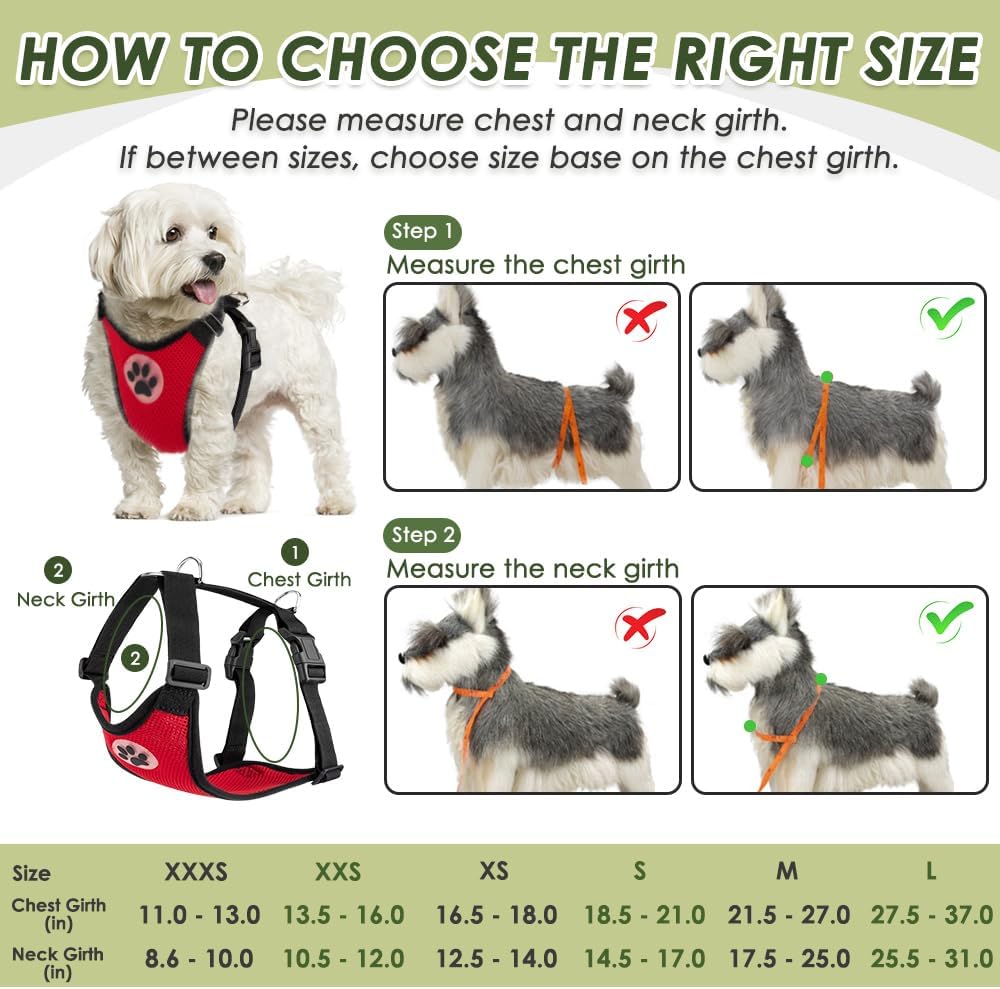 HOW TO CHOOSE THE RIGHT SIZE

Please measure chest and neck girth.
If between sizes, choose size base on the chest girth.

Step 1
Measure the chest girth

Step 2
Measure the neck girth

2
Neck Girth

1
Chest Girth

2

| Size | XXXS | XXS | XS | S | M | L |
|---|---|---|---|---|---|---|
| Chest Girth (in) | 11.0 - 13.0 | 13.5 - 16.0 | 16.5 - 18.0 | 18.5 - 21.0 | 21.5 - 27.0 | 27.5 - 37.0 |
| Neck Girth (in) | 8.6 - 10.0 | 10.5 - 12.0 | 12.5 - 14.0 | 14.5 - 17.0 | 17.5 - 25.0 | 25.5 - 31.0 |