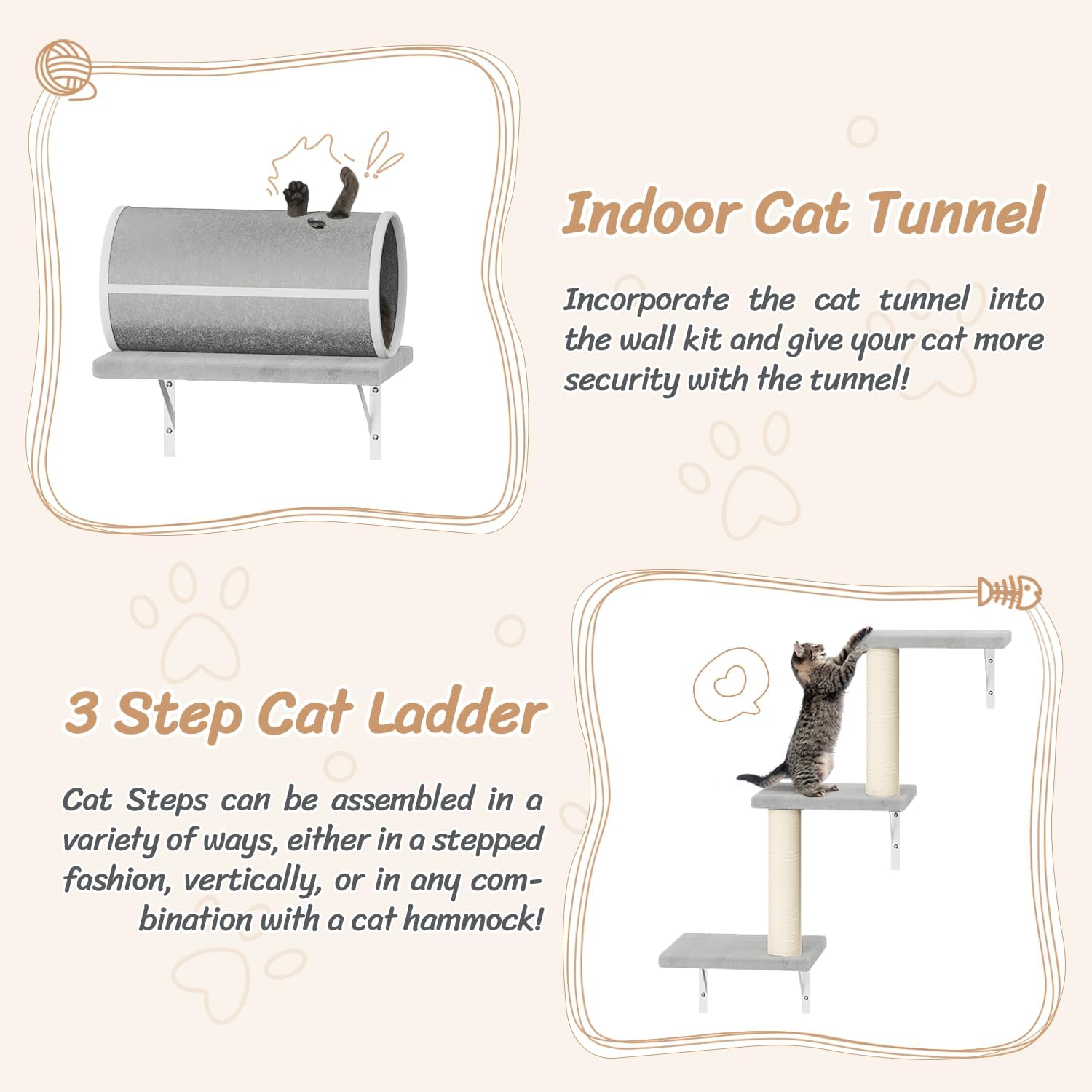 Indoor Cat Tunnel

Incorporate the cat tunnel into the wall kit and give your cat more security with the tunnel!

3 Step Cat Ladder

Cat Steps can be assembled in a variety of ways, either in a stepped fashion, vertically, or in any combination with a cat hammock!