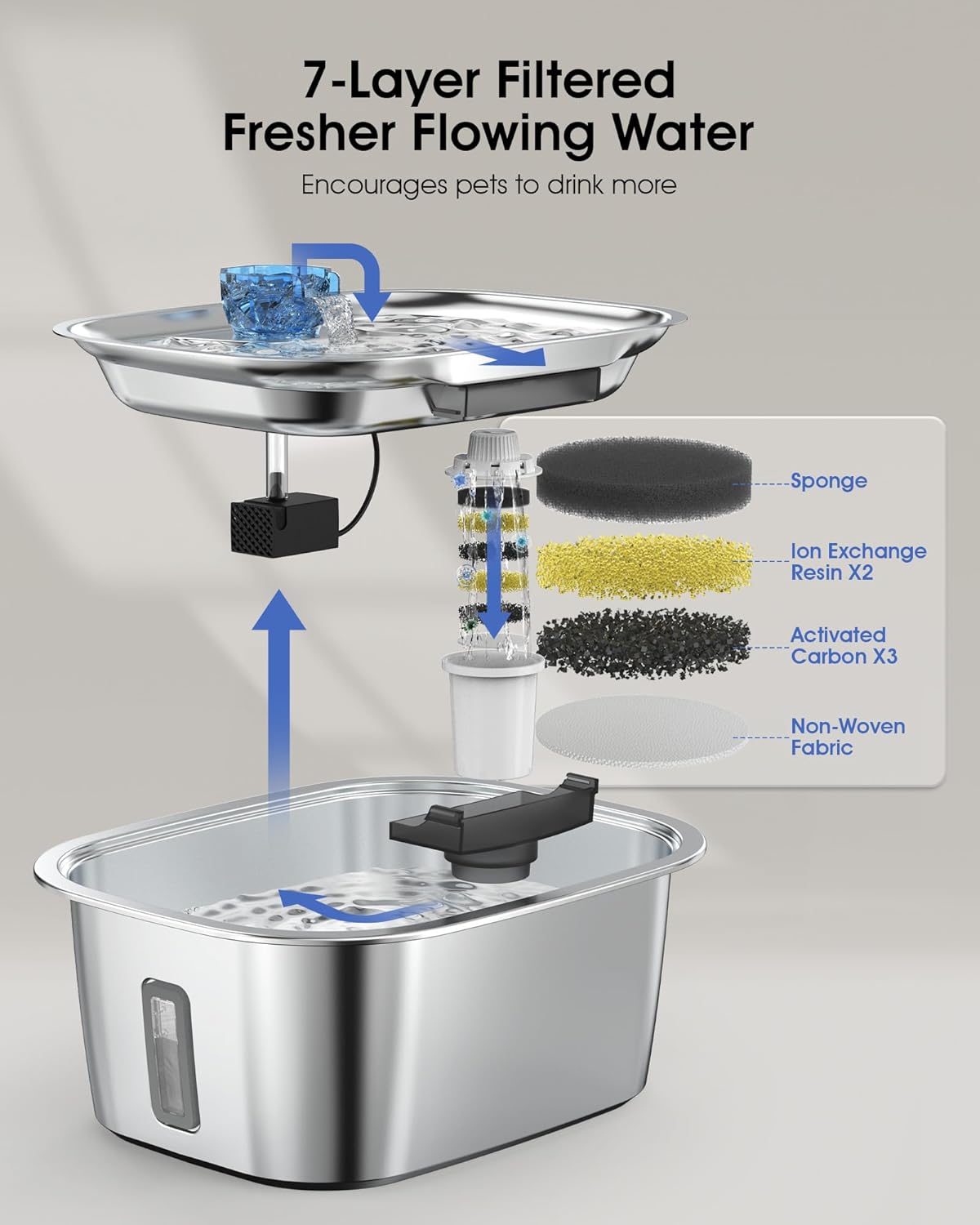 7-Layer Filtered Fresher Flowing Water

Encourages pets to drink more

Sponge

Ion Exchange Resin X2

Activated Carbon X3

Non-Woven Fabric