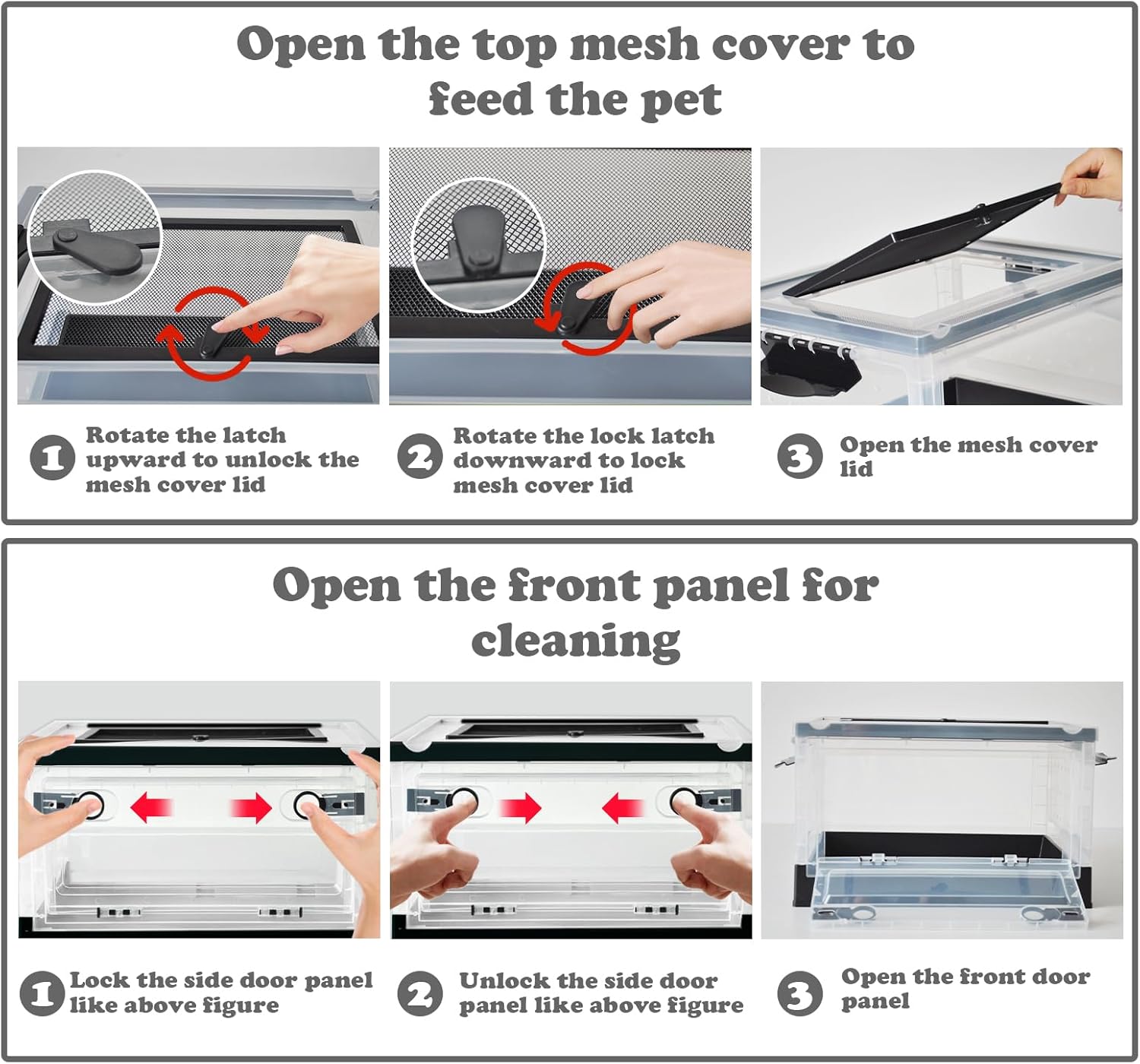 Open the top mesh cover to feed the pet

1 Rotate the latch upward to unlock the mesh cover lid

2 Rotate the lock latch downward to lock mesh cover lid

3 Open the mesh cover lid

Open the front panel for cleaning

1 Lock the side door panel like above figure

2 Unlock the side door panel like above figure

3 Open the front door panel