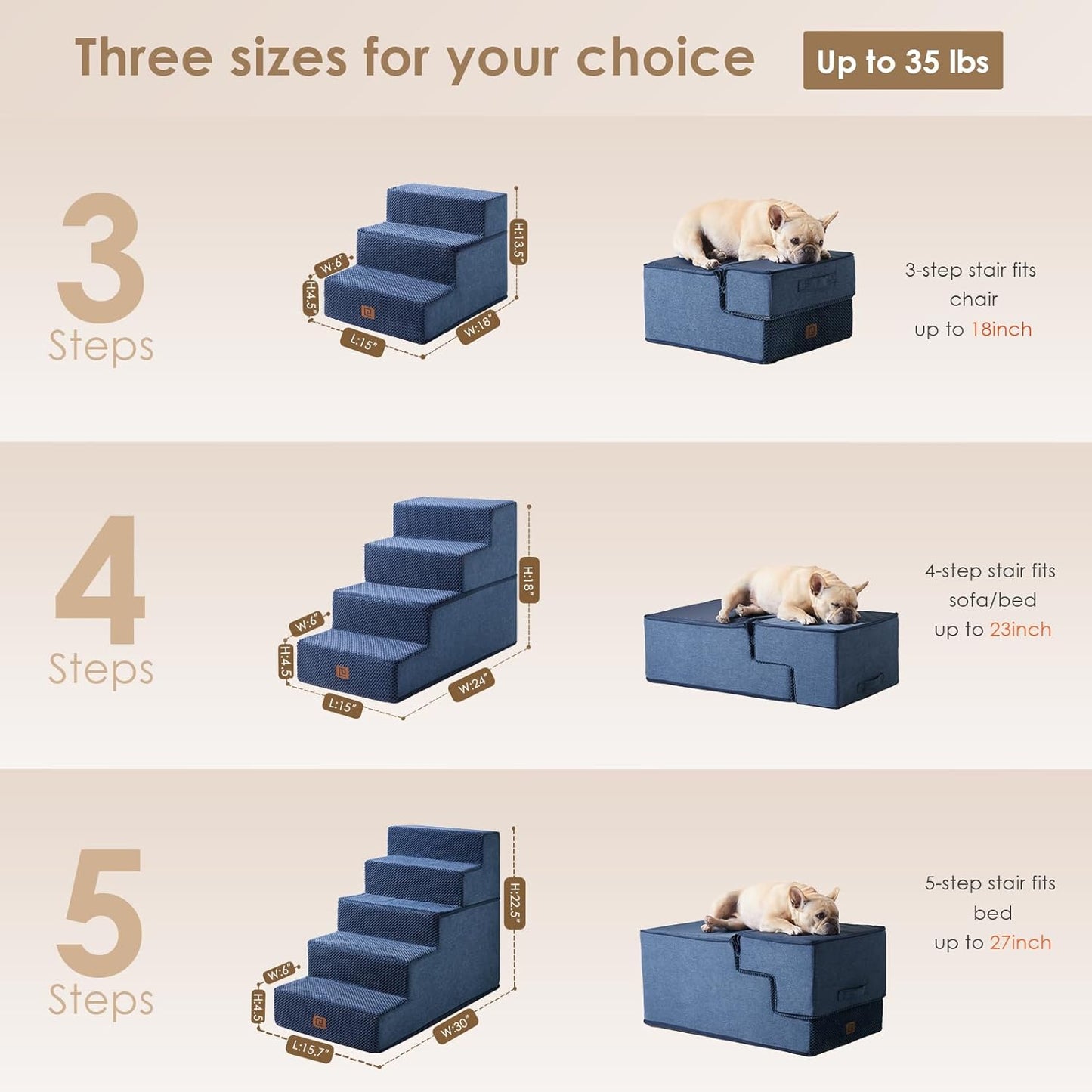 Three sizes for your choice

Up to 35 lbs

3
Steps

W:6"
H:4.5"
L:15"
W:18"
H:13.5"

3-step stair fits chair up to 18inch

4
Steps

W:6"
H:4.5"
L:15"
W:24"
H:18"

4-step stair fits sofa/bed up to 23inch

5
Steps

W:6"
H:4.5"
L:15.7"
W:30"
H:22.5"

5-step stair fits bed up to 27inch