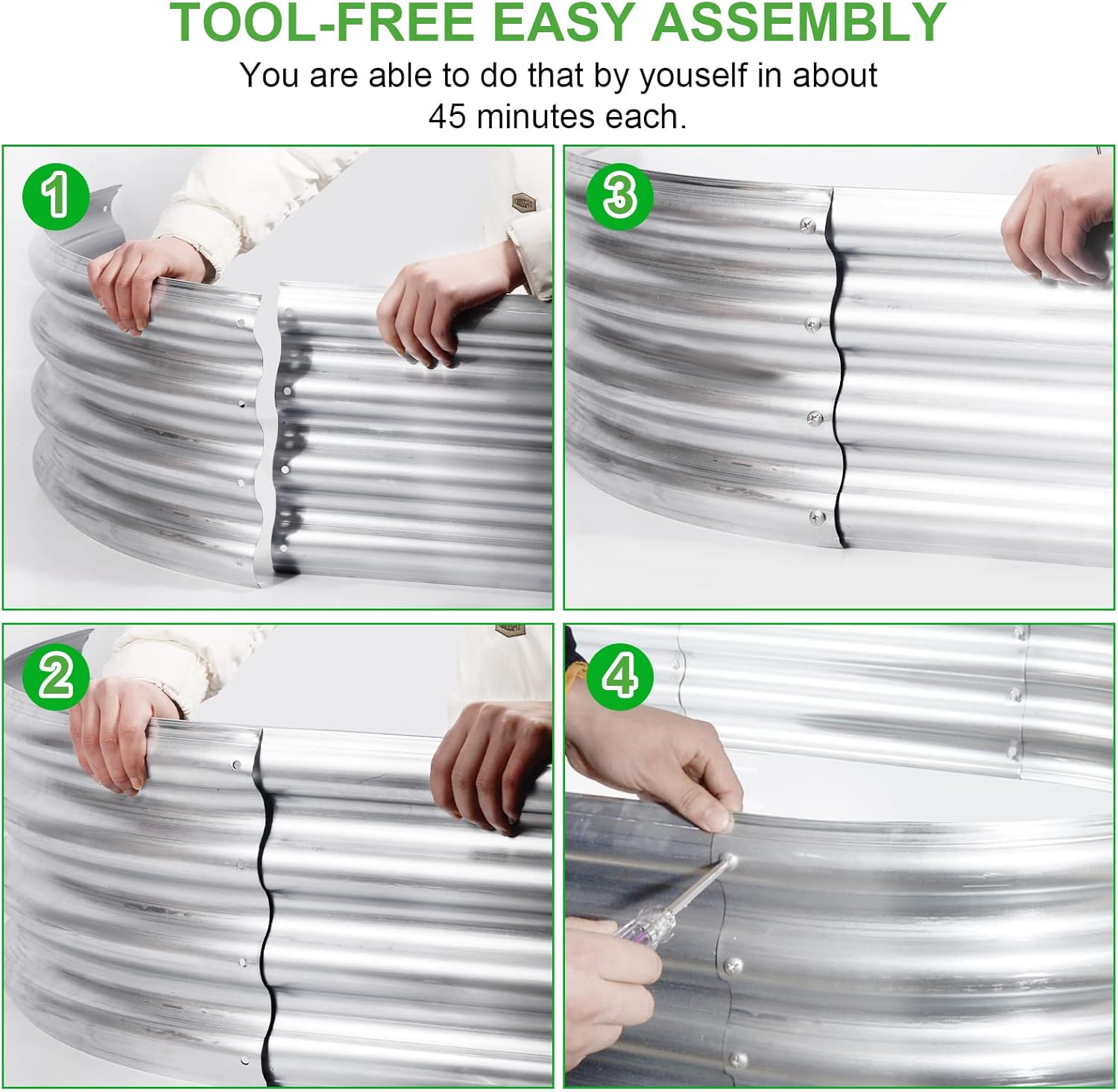 TOOL-FREE EASY ASSEMBLY
You are able to do that by youself in about 45 minutes each.

1

3

2

4