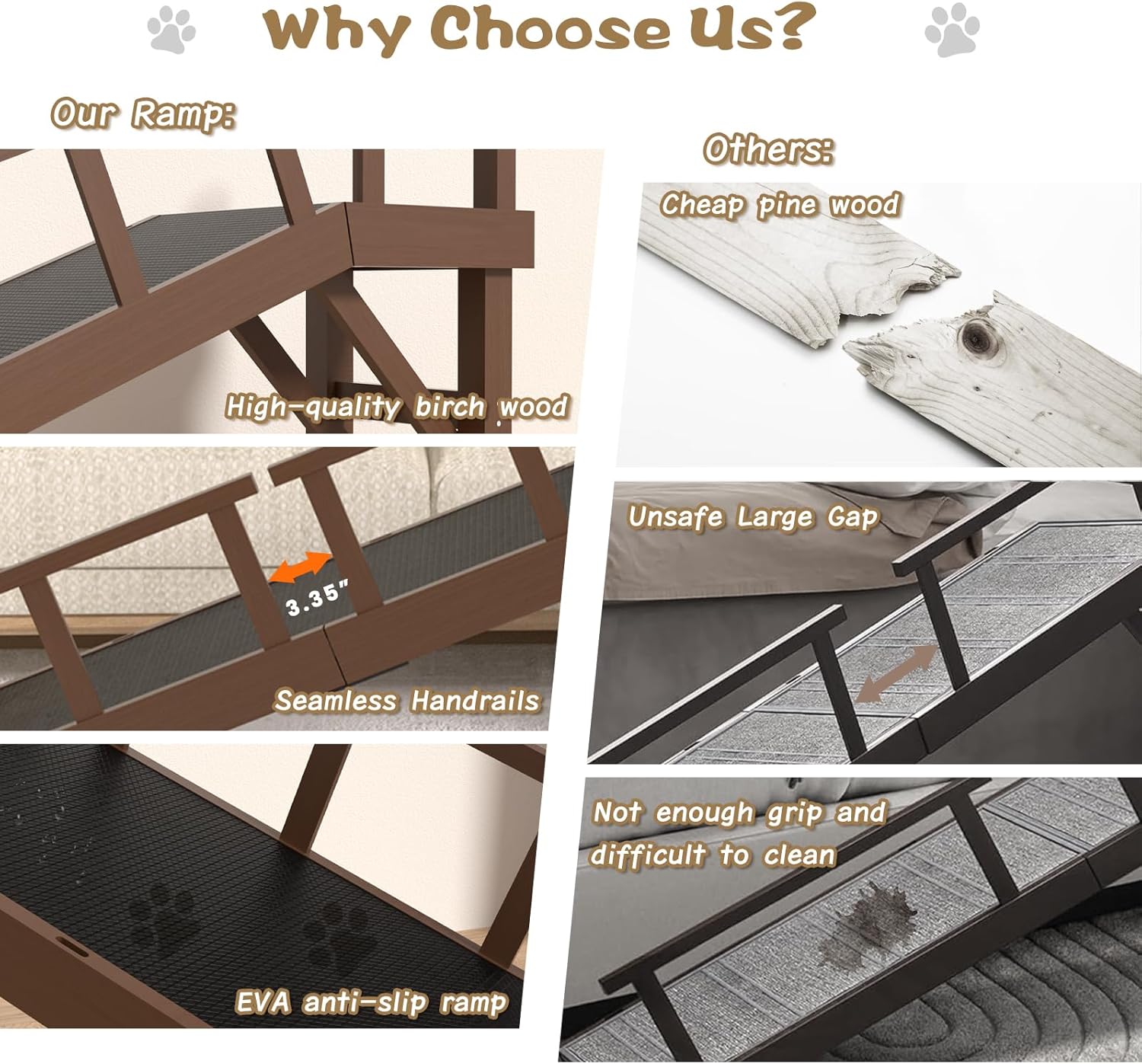 Why Choose Us?

Our Ramp:

High-quality birch wood

3.35"

Seamless Handrails

EVA anti-slip ramp

Others:

Cheap pine wood

Unsafe Large Gap

Not enough grip and difficult to clean