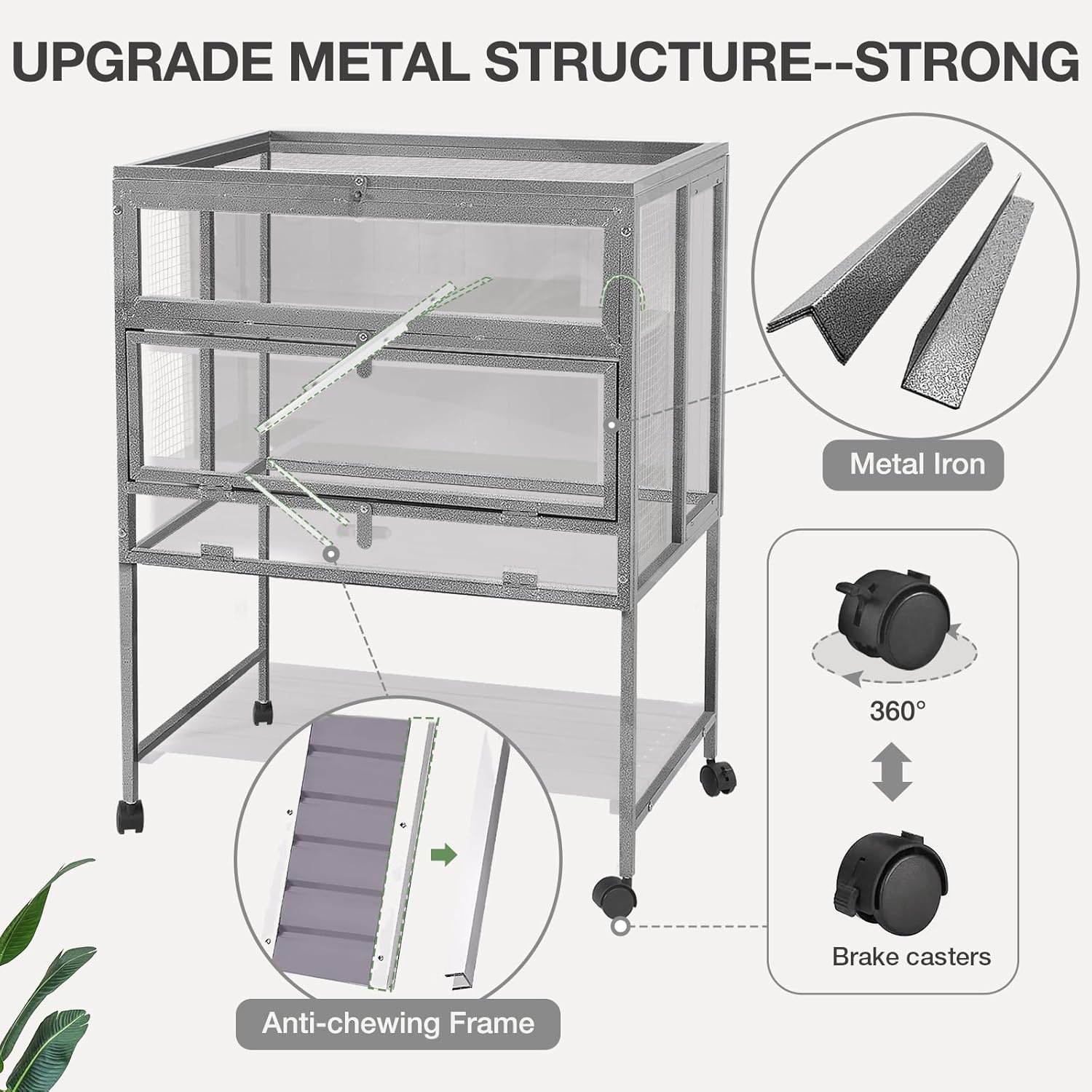 UPGRADE METAL STRUCTURE--STRONG

Metal Iron

360°

Brake casters

Anti-chewing Frame