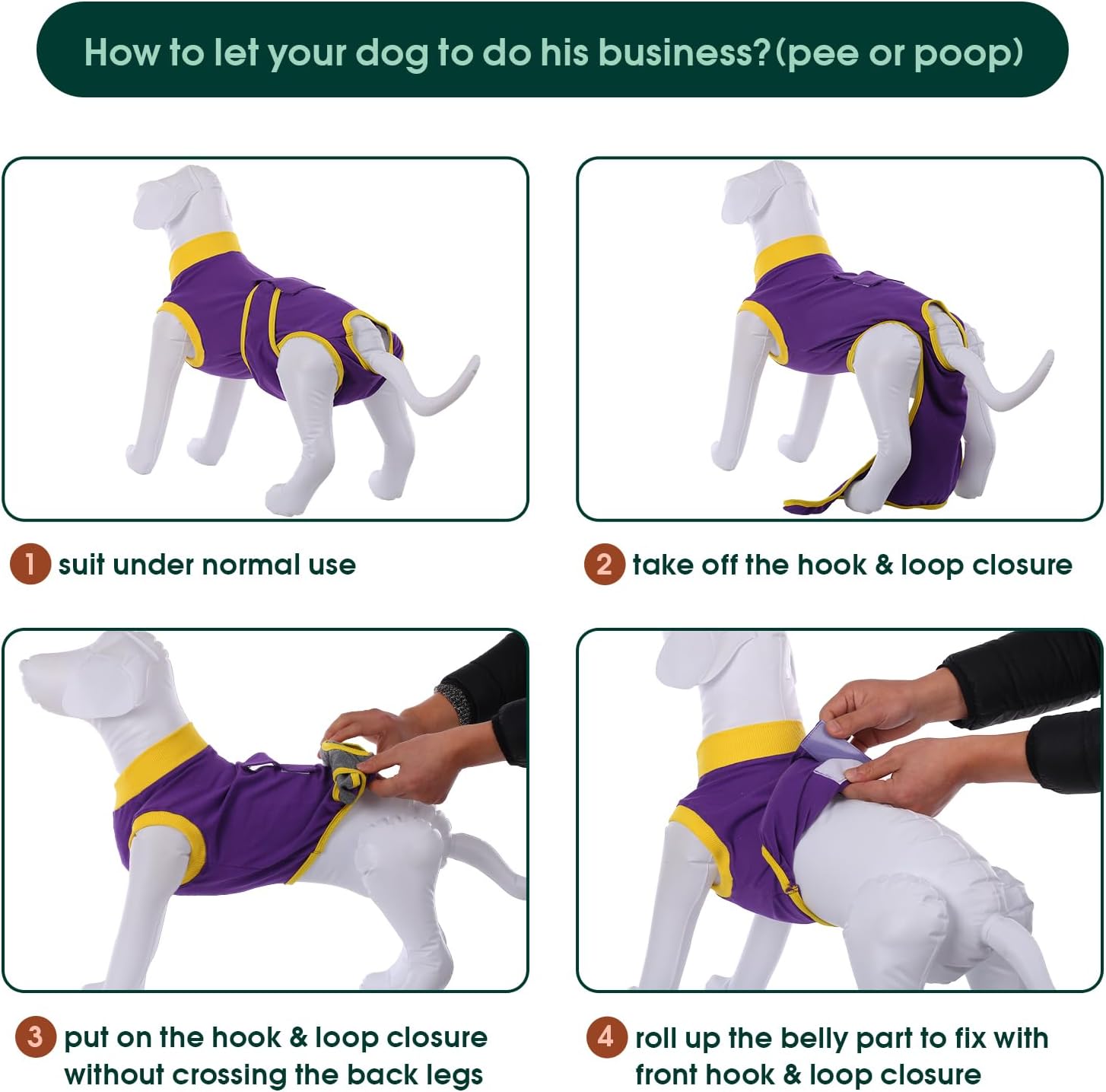 How to let your dog to do his business?(pee or poop)

1 suit under normal use

2 take off the hook & loop closure

3 put on the hook & loop closure without crossing the back legs

4 roll up the belly part to fix with front hook & loop closure