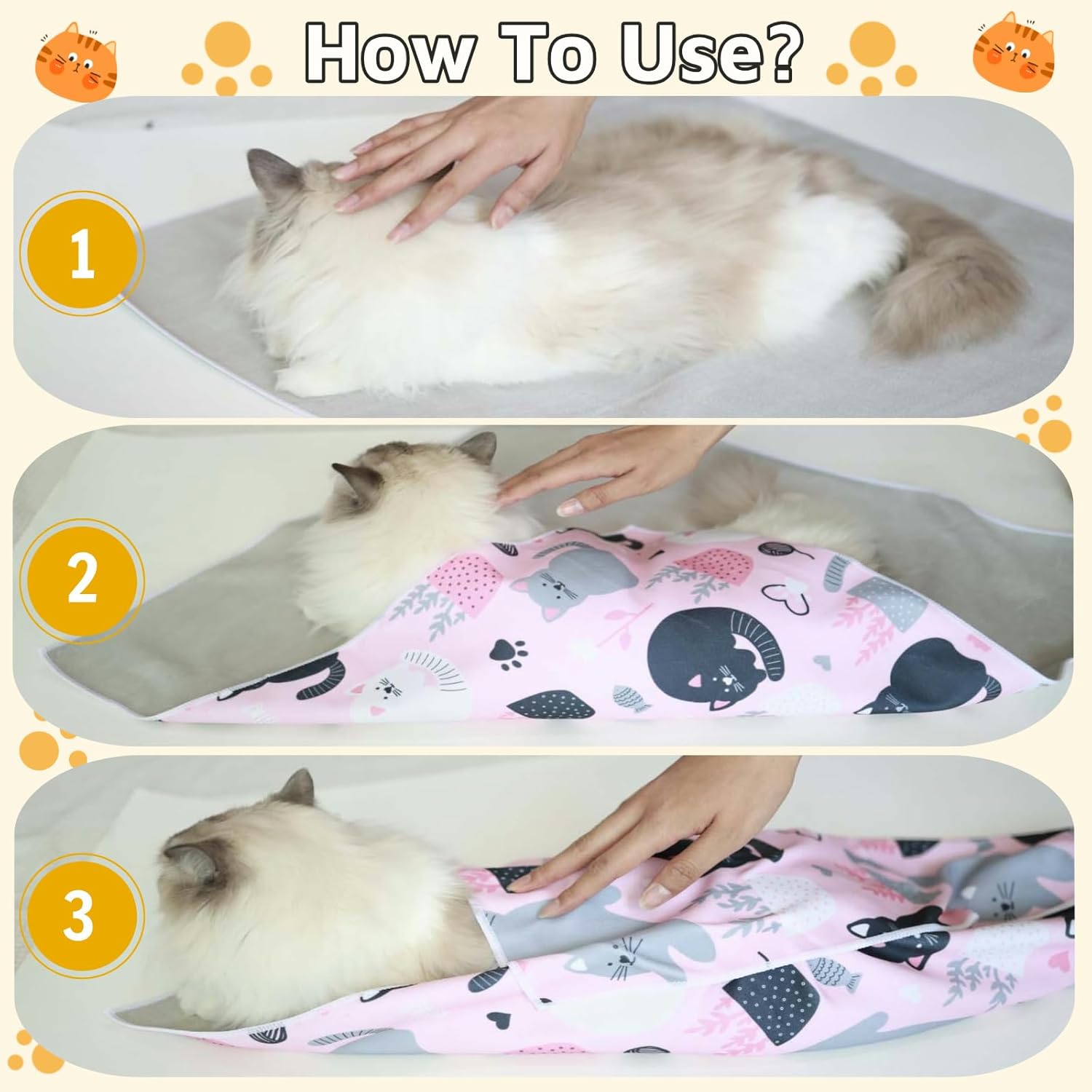 How To Use?

1

2

3