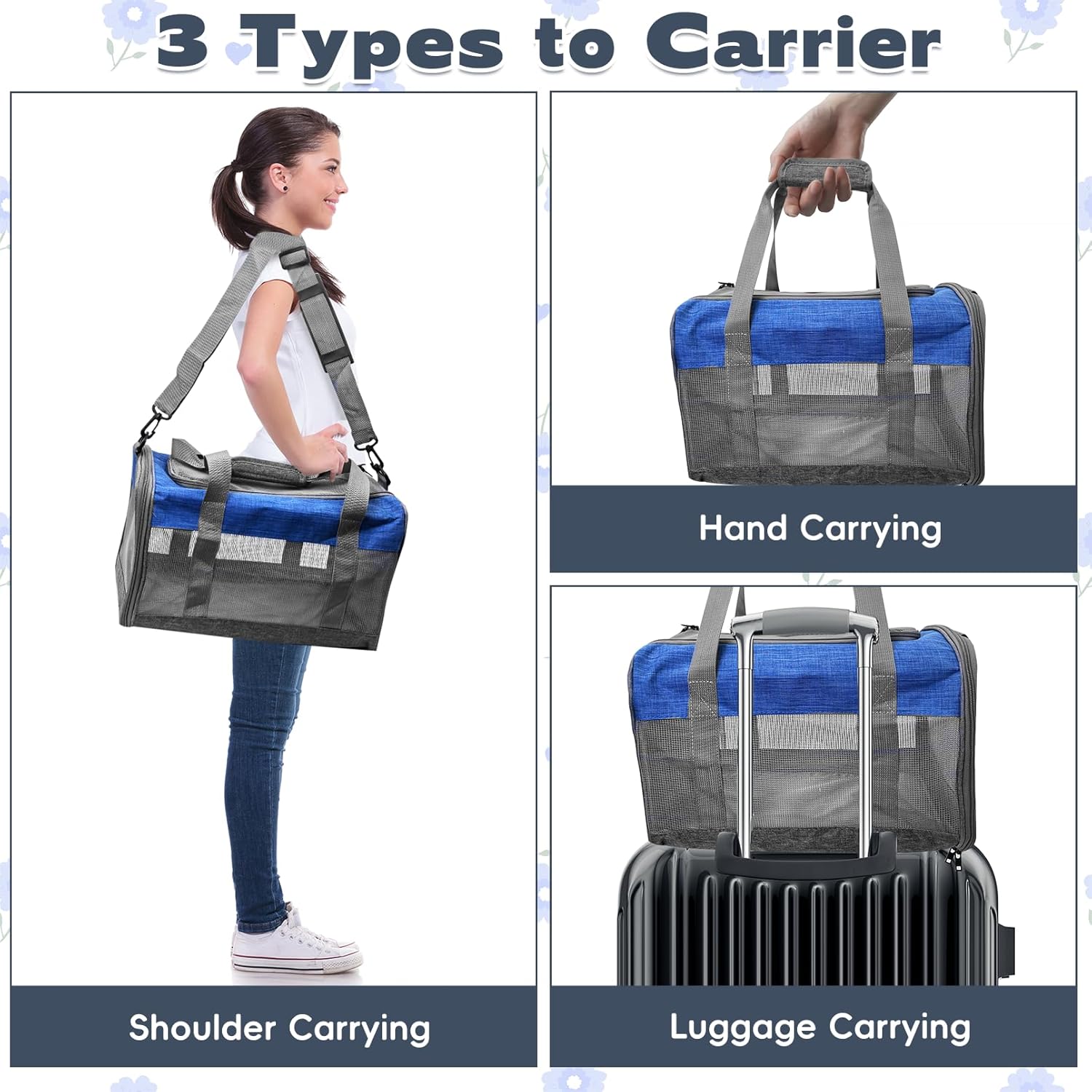 3 Types to Carrier

Shoulder Carrying

Hand Carrying

Luggage Carrying