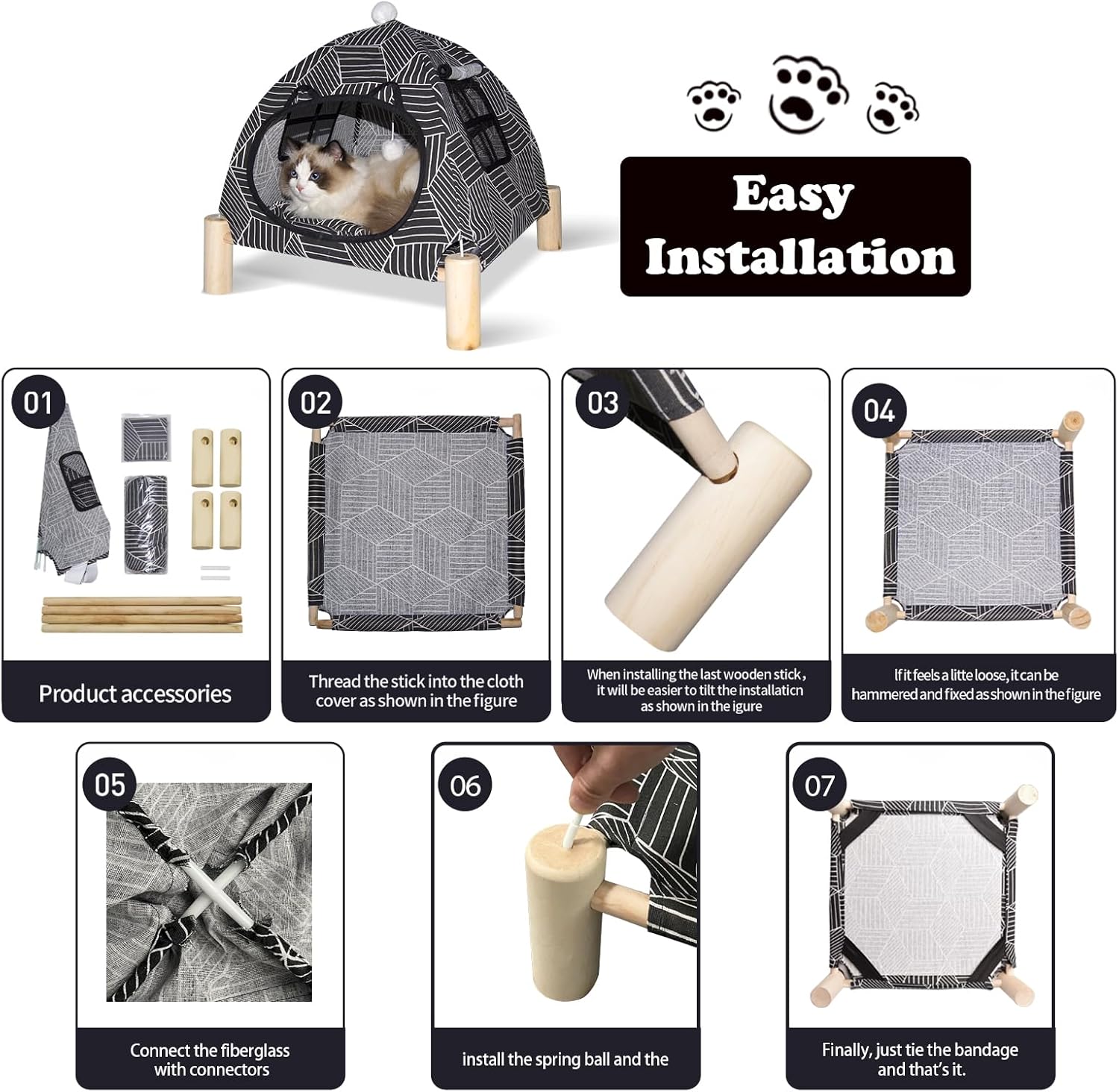 Easy Installation

01
Product accessories

02
Thread the stick into the cloth cover as shown in the figure

03
When installing the last wooden stick, it will be easier to tilt the installaticn as shown in the igure

04
If it feels a litte loose, it can be hammered and fixed as shown in the figure

05
Connect the fiberglass with connectors

06
install the spring ball and the

07
Finally, just tie the bandage and that's it.