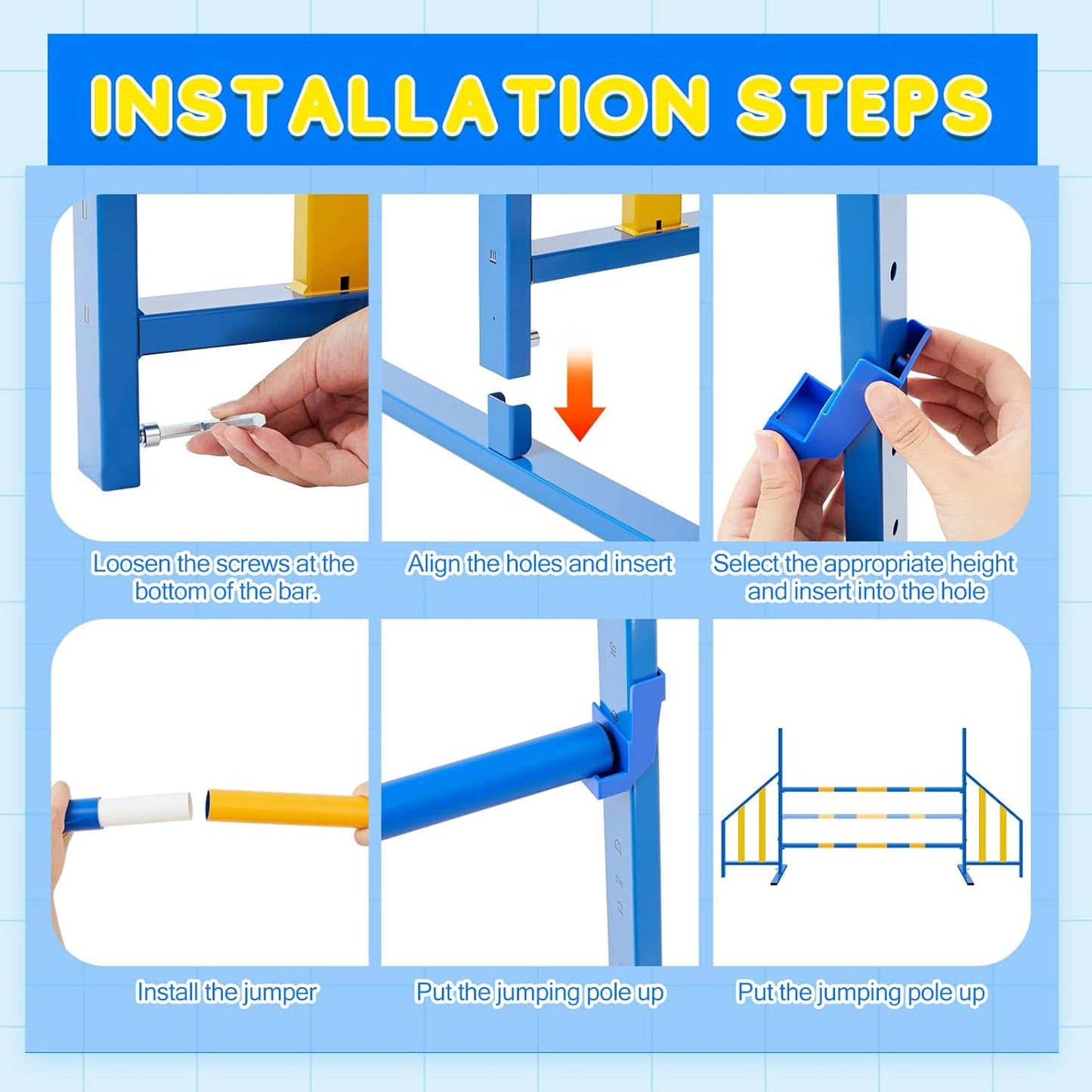 INSTALLATION STEPS

Loosen the screws at the bottom of the bar.

Align the holes and insert

Select the appropriate height and insert into the hole

Install the jumper

Put the jumping pole up

Put the jumping pole up