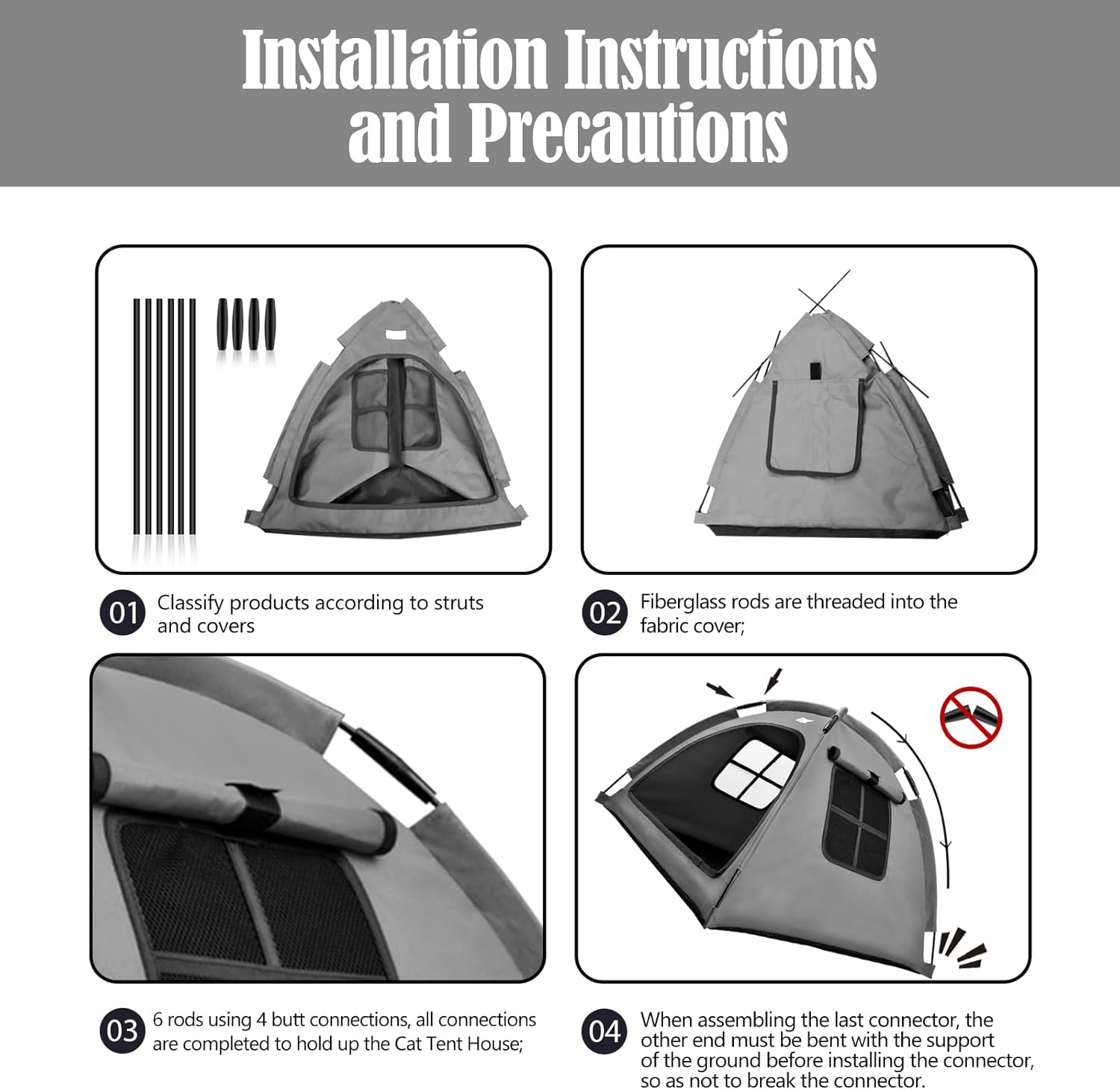 Installation Instructions and Precautions

01 Classify products according to struts and covers

02 Fiberglass rods are threaded into the fabric cover;

03 6 rods using 4 butt connections, all connections are completed to hold up the Cat Tent House;

04 When assembling the last connector, the other end must be bent with the support of the ground before installing the connector, so as not to break the connector.