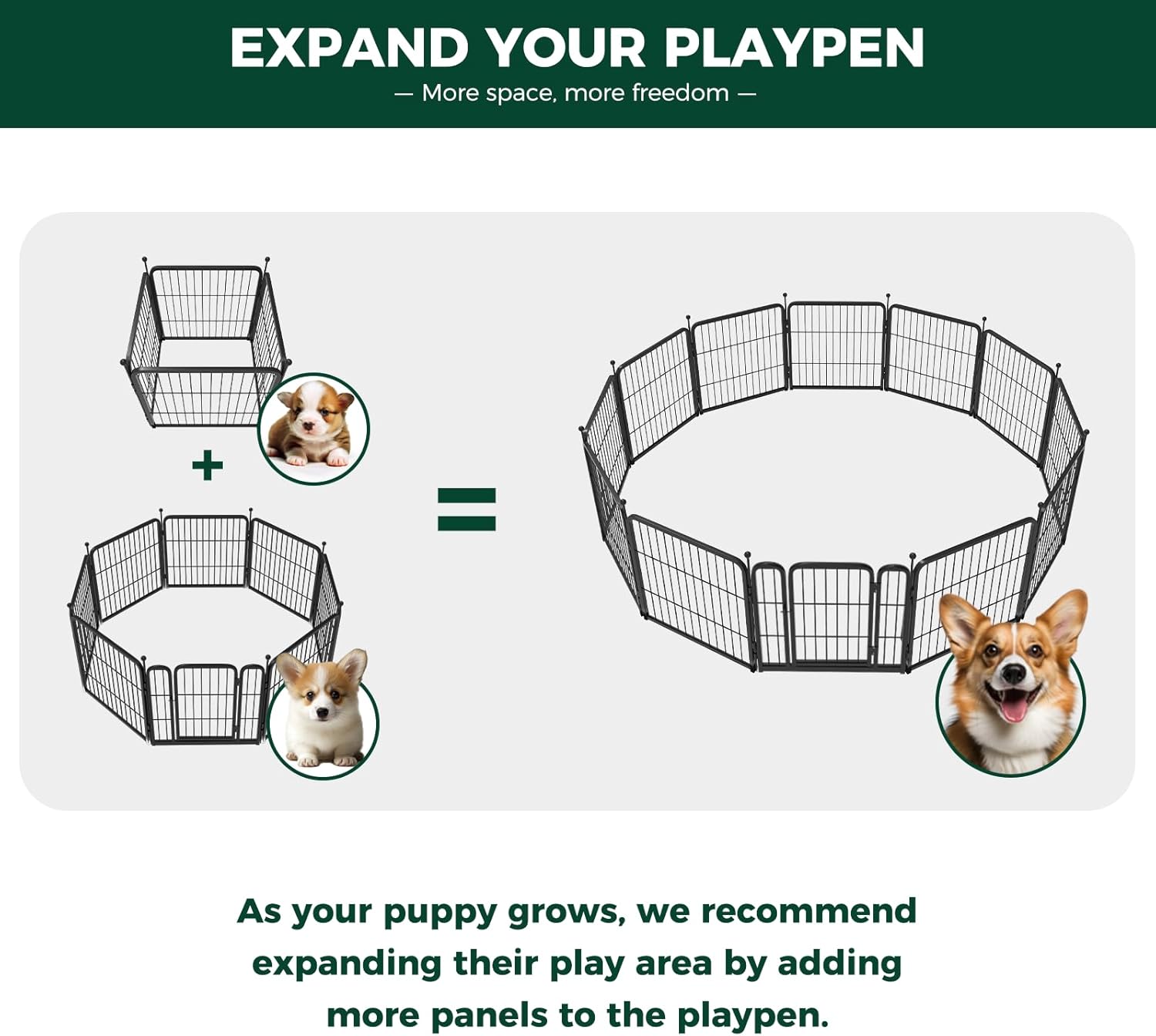 EXPAND YOUR PLAYPEN

— More space, more freedom —

+

=

As your puppy grows, we recommend expanding their play area by adding more panels to the playpen.