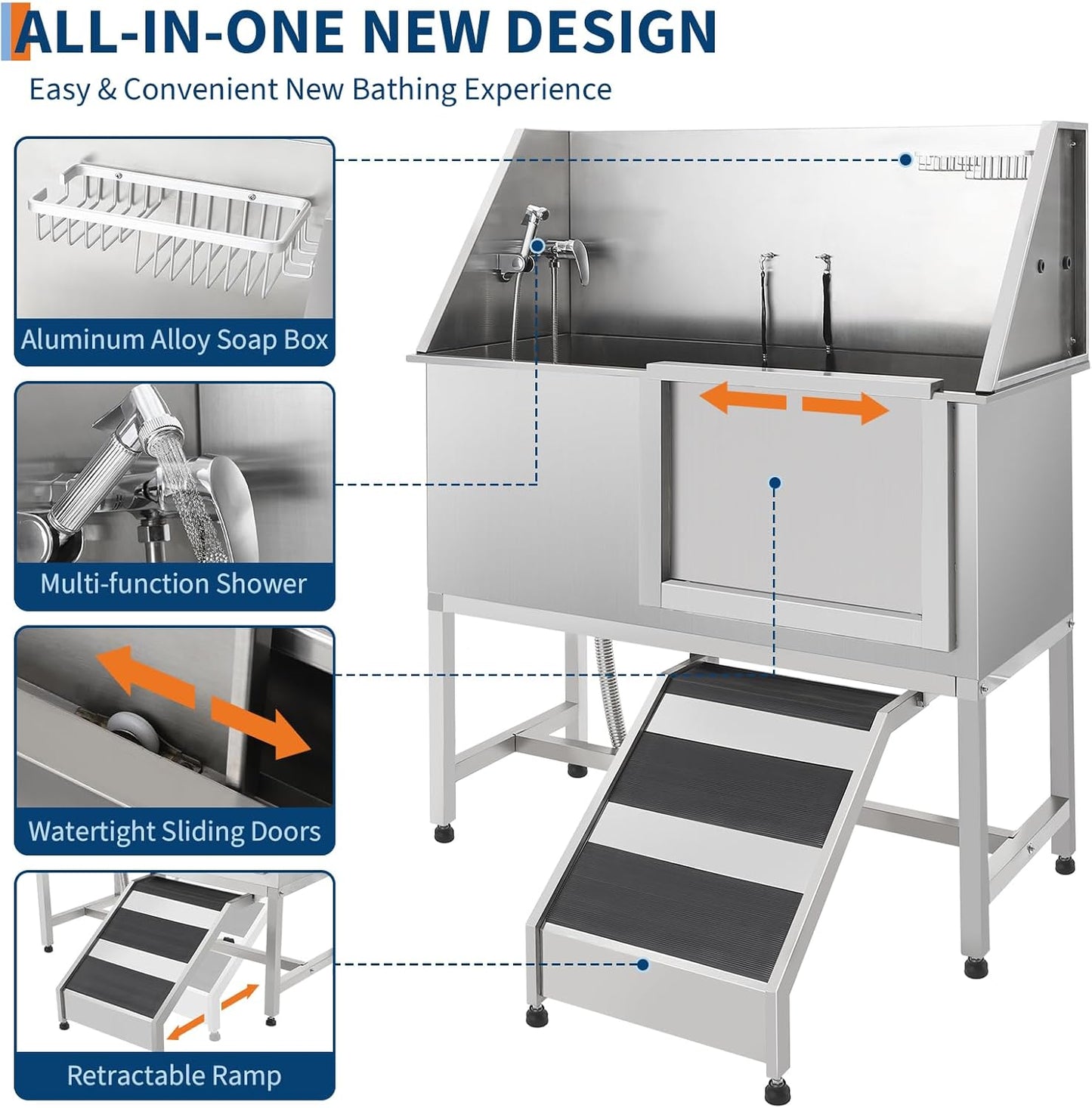 ALL-IN-ONE NEW DESIGN

Easy & Convenient New Bathing Experience

Aluminum Alloy Soap Box

Multi-function Shower

Watertight Sliding Doors

Retractable Ramp