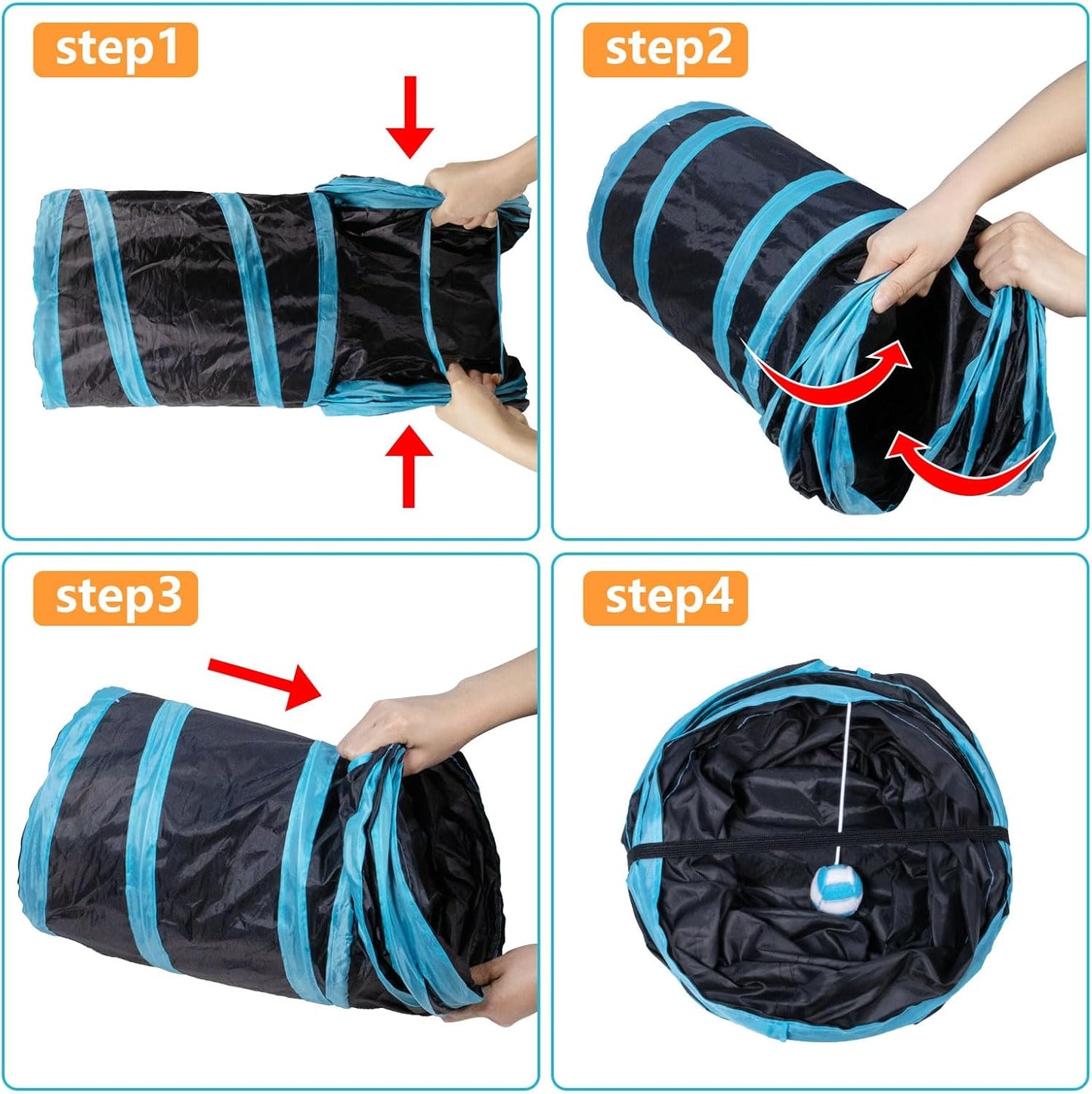 step1

step2

step3

step4