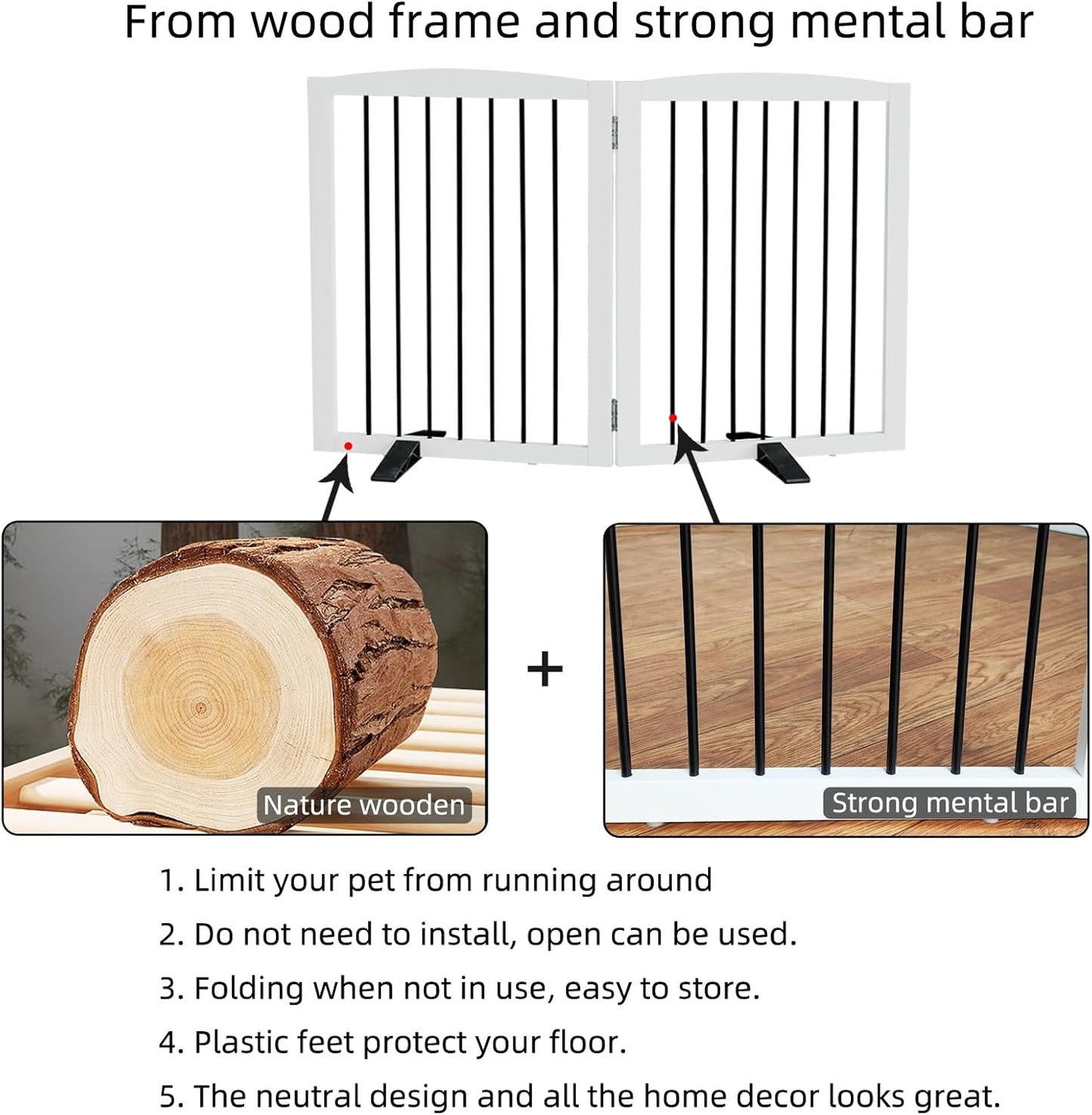 From wood frame and strong mental bar

Nature wooden

+

Strong mental bar

1. Limit your pet from running around

2. Do not need to install, open can be used.

3. Folding when not in use, easy to store.

4. Plastic feet protect your floor.

5. The neutral design and all the home decor looks great.