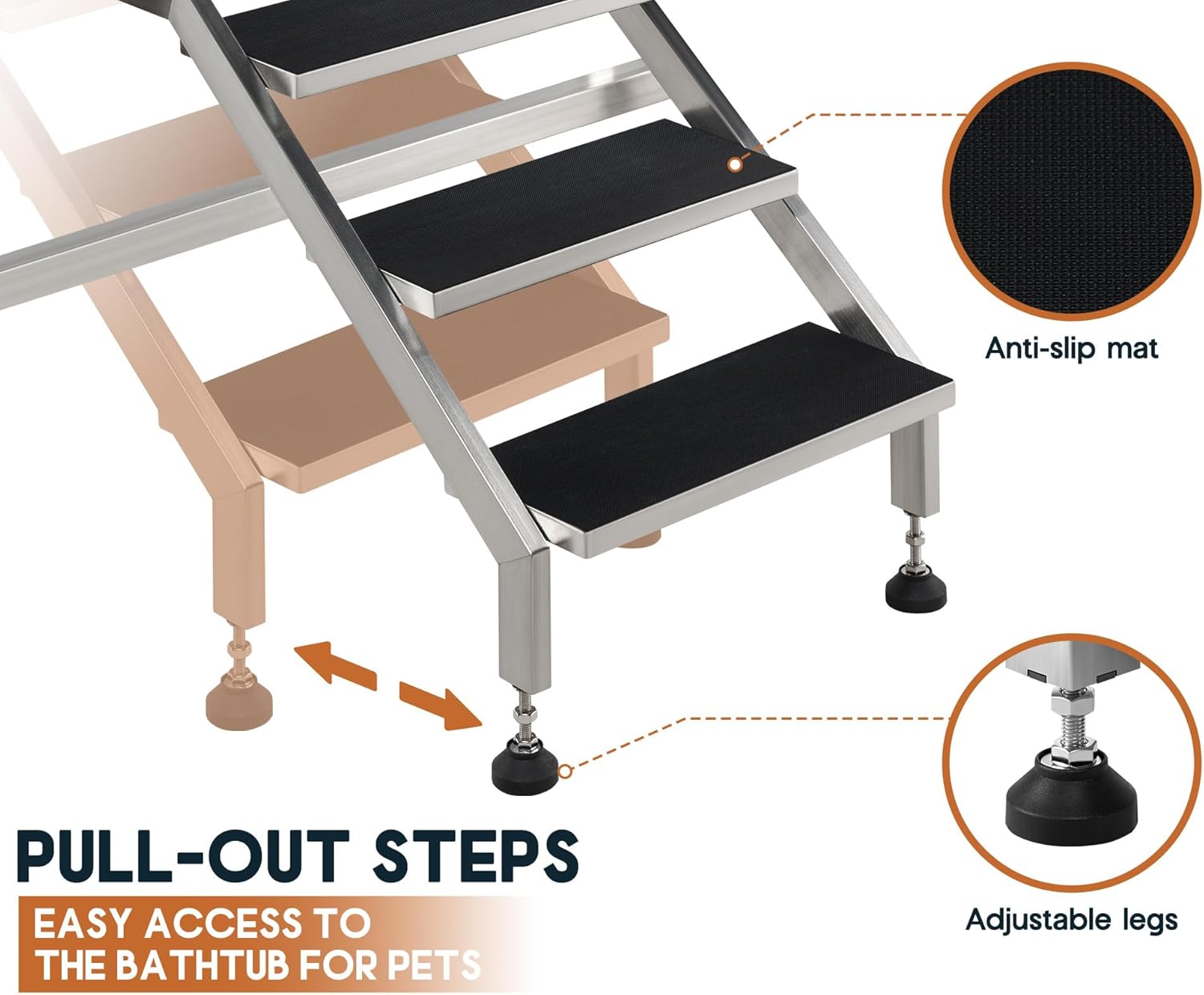 Anti-slip mat

Adjustable legs

PULL-OUT STEPS

EASY ACCESS TO THE BATHTUB FOR PETS