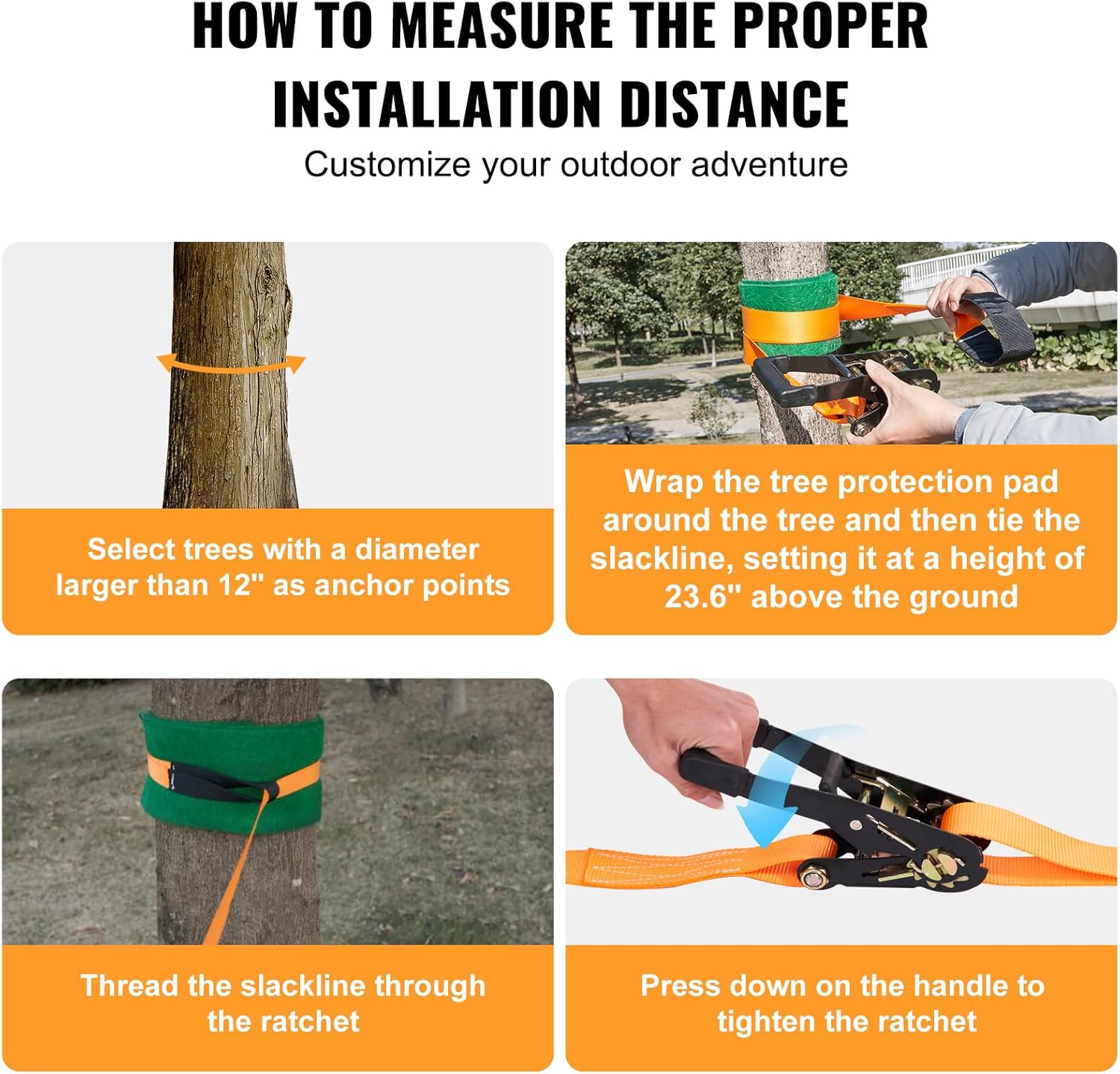 HOW TO MEASURE THE PROPER INSTALLATION DISTANCE

Customize your outdoor adventure

Select trees with a diameter larger than 12" as anchor points

Wrap the tree protection pad around the tree and then tie the slackline, setting it at a height of 23.6" above the ground

Thread the slackline through the ratchet

Press down on the handle to tighten the ratchet