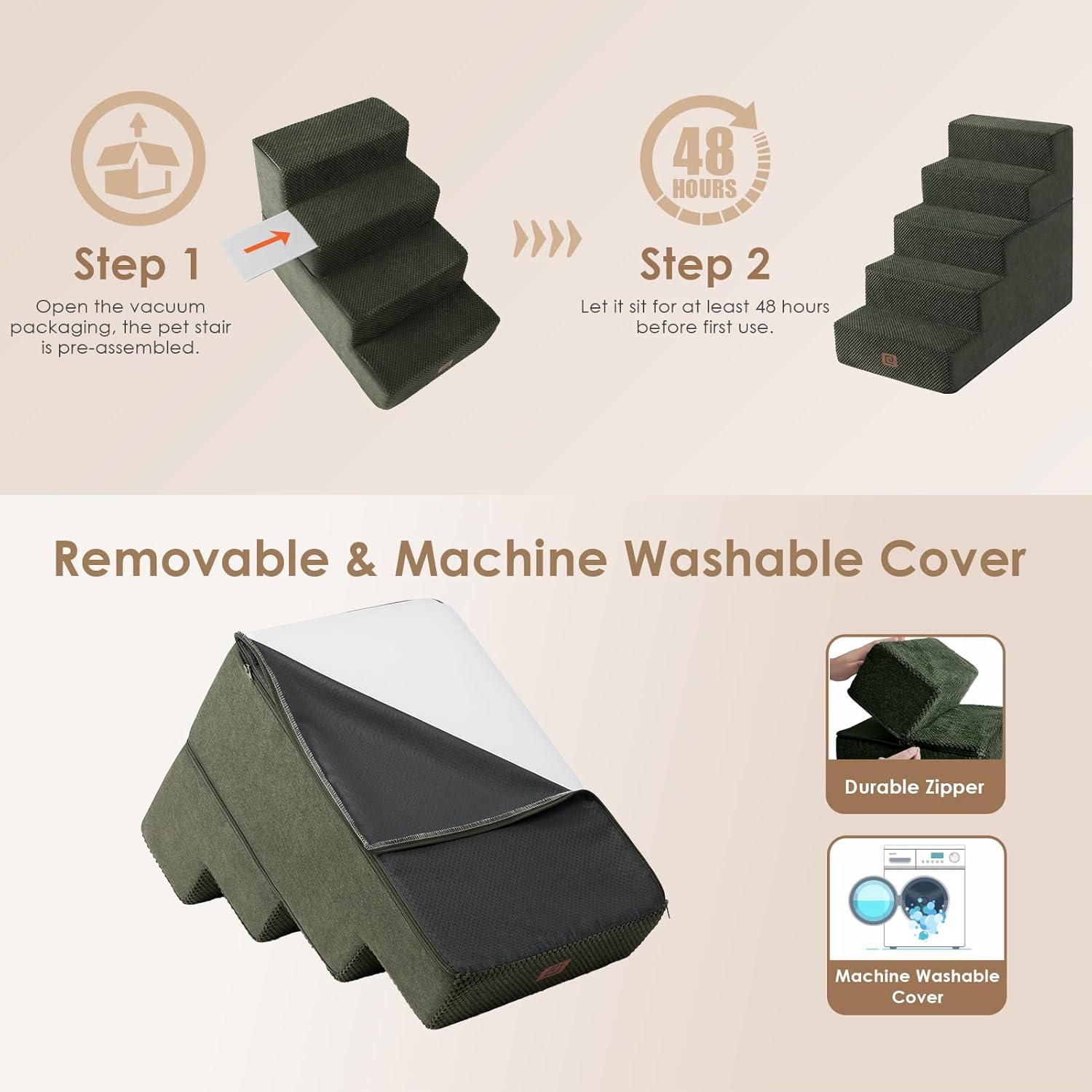 Step 1
Open the vacuum packaging, the pet stair is pre-assembled.

48 HOURS

Step 2
Let it sit for at least 48 hours before first use.

Removable & Machine Washable Cover

Durable Zipper

Machine Washable Cover