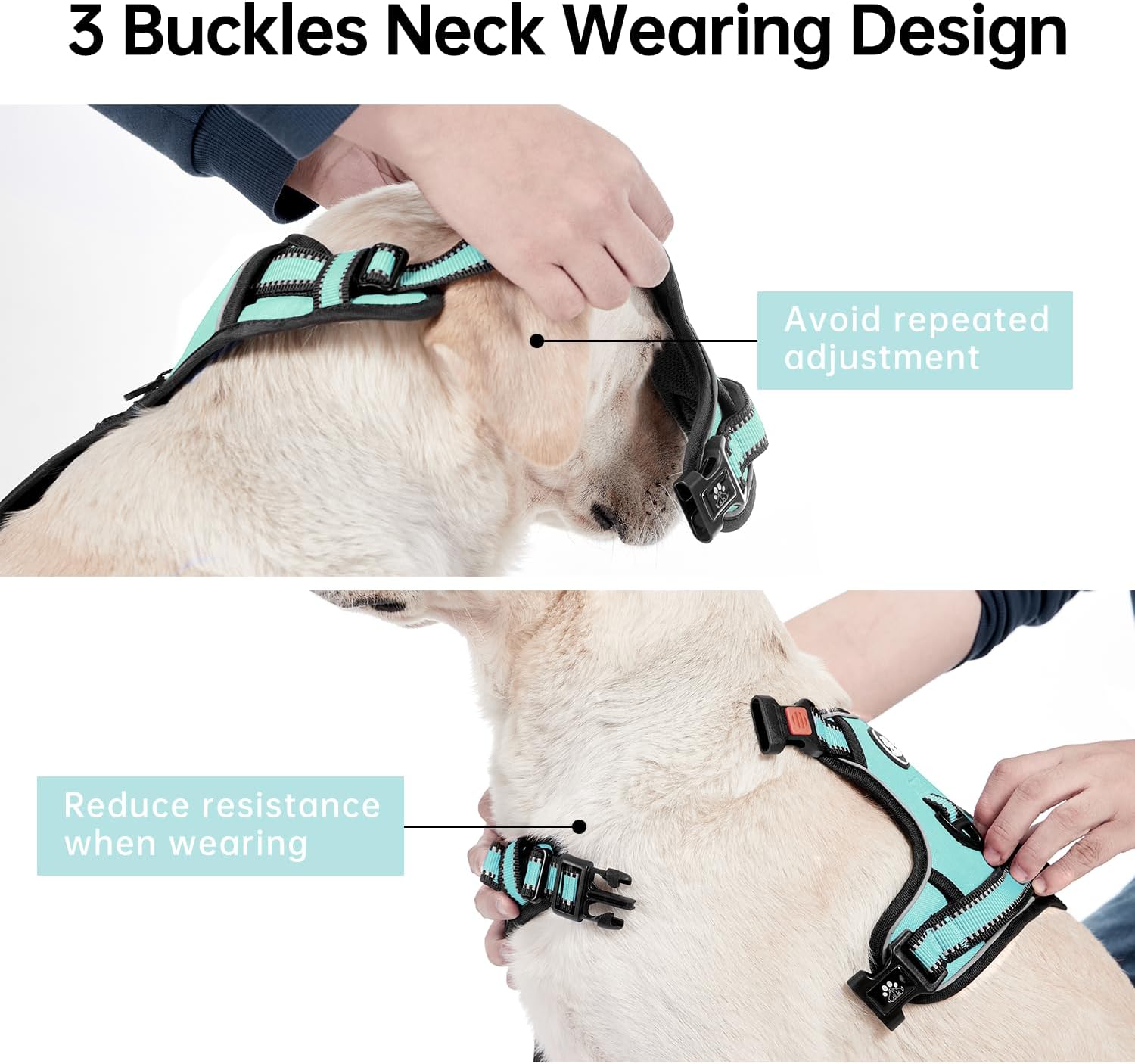 3 Buckles Neck Wearing Design

Avoid repeated adjustment

Reduce resistance when wearing