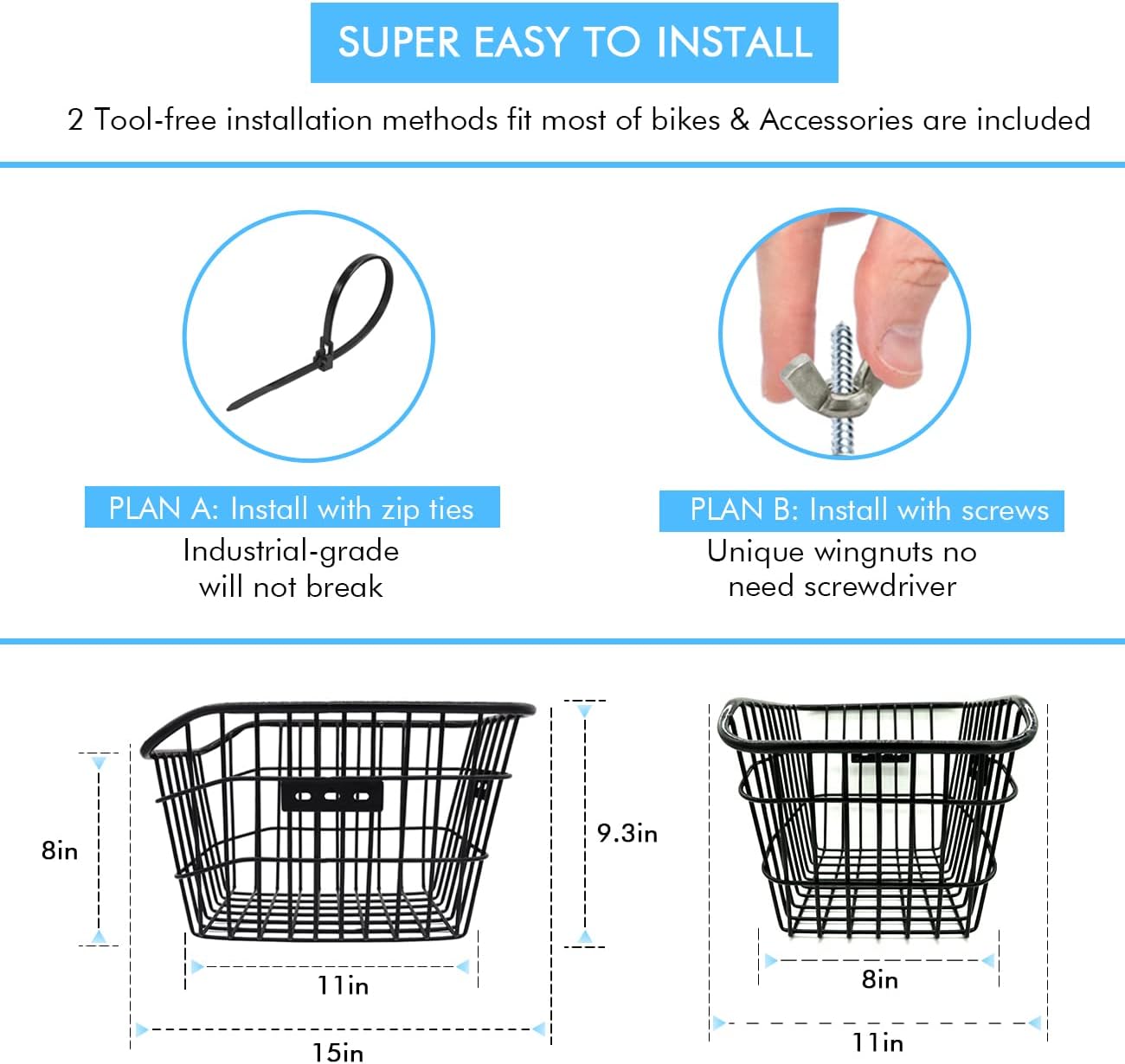 SUPER EASY TO INSTALL

2 Tool-free installation methods fit most of bikes & Accessories are included

PLAN A: Install with zip ties
Industrial-grade will not break

PLAN B: Install with screws
Unique wingnuts no need screwdriver

8in

9.3in

11in

15in

8in

11in