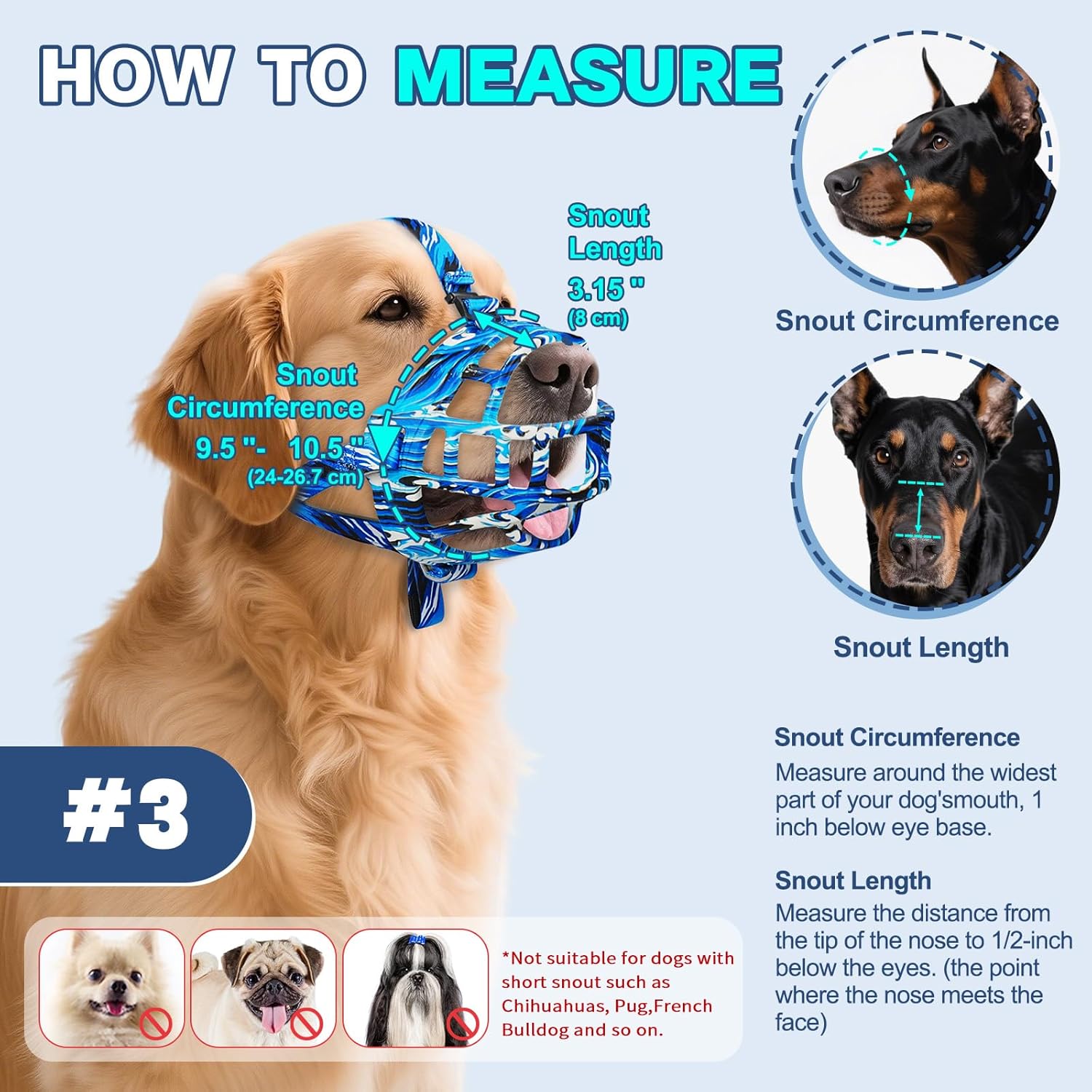 HOW TO MEASURE

Snout Length
3.15 "
(8 cm)

Snout Circumference
9.5 "- 10.5 "
(24-26.7 cm)

Snout Circumference

Snout Length

#3

Snout Circumference
Measure around the widest part of your dog'smouth, 1 inch below eye base.

Snout Length
Measure the distance from the tip of the nose to 1/2-inch below the eyes. (the point where the nose meets the face)

*Not suitable for dogs with short snout such as Chihuahuas, Pug,French Bulldog and so on.