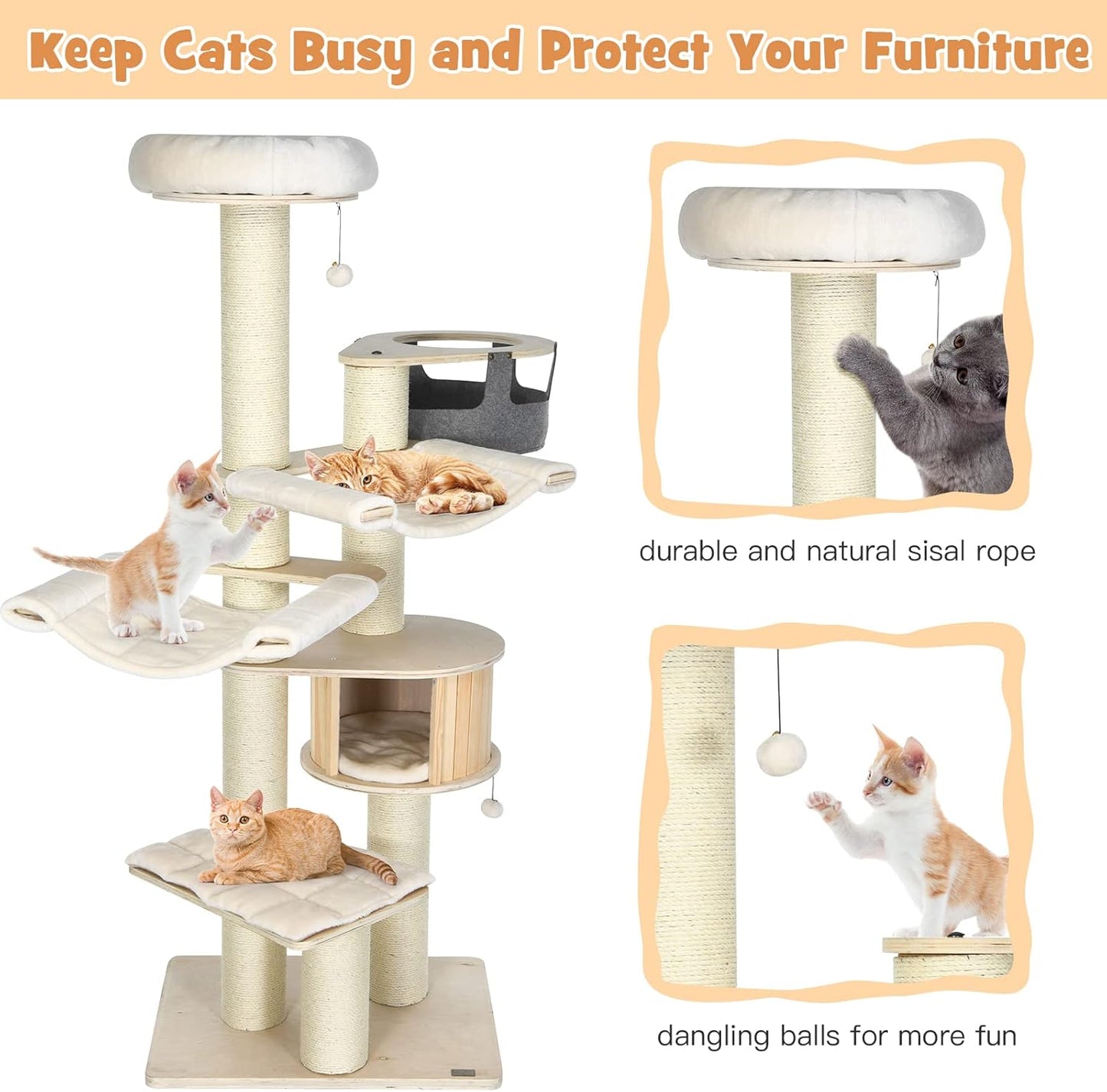 Keep Cats Busy and Protect Your Furniture

durable and natural sisal rope

dangling balls for more fun