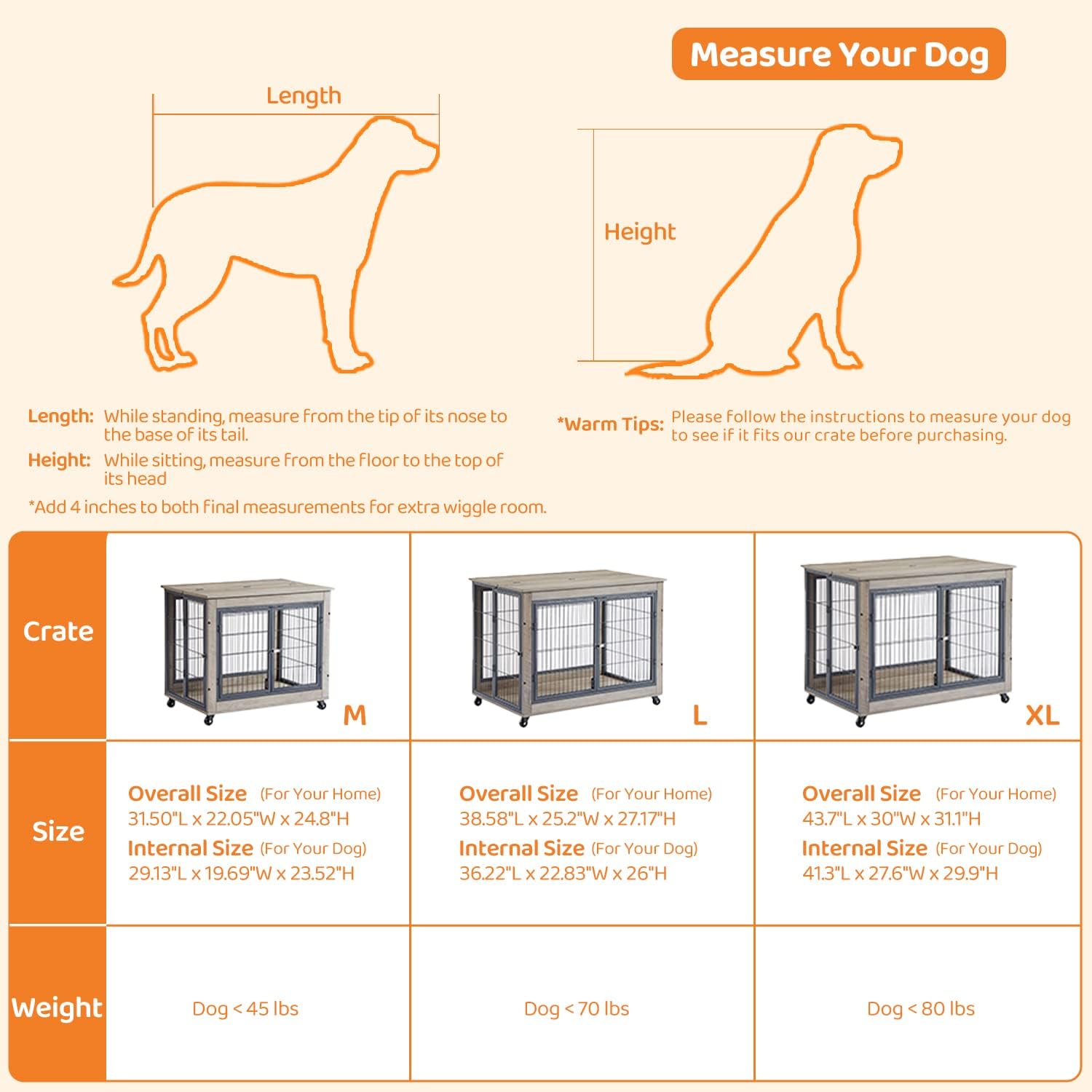 Measure Your Dog

Length

Height

Length: While standing, measure from the tip of its nose to the base of its tail.

Height: While sitting, measure from the floor to the top of its head

*Add 4 inches to both final measurements for extra wiggle room.

*Warm Tips: Please follow the instructions to measure your dog to see if it fits our crate before purchasing.

| Crate | M | L | XL |
|---|---|---|---|
| Size | Overall Size (For Your Home) 31.50"L x 22.05"W x 24.8"H Internal Size (For Your Dog) 29.13"L x 19.69"W x 23.52"H | Overall Size (For Your Home) 38.58"L x 25.2"W x 27.17"H Internal Size (For Your Dog) 36.22"L x 22.83"W x 26"H | Overall Size (For Your Home) 43.7"L x 30"W x 31.1"H Internal Size (For Your Dog) 41.3"L x 27.6"W x 29.9"H |
| Weight | Dog < 45 lbs | Dog < 70 lbs | Dog < 80 lbs |