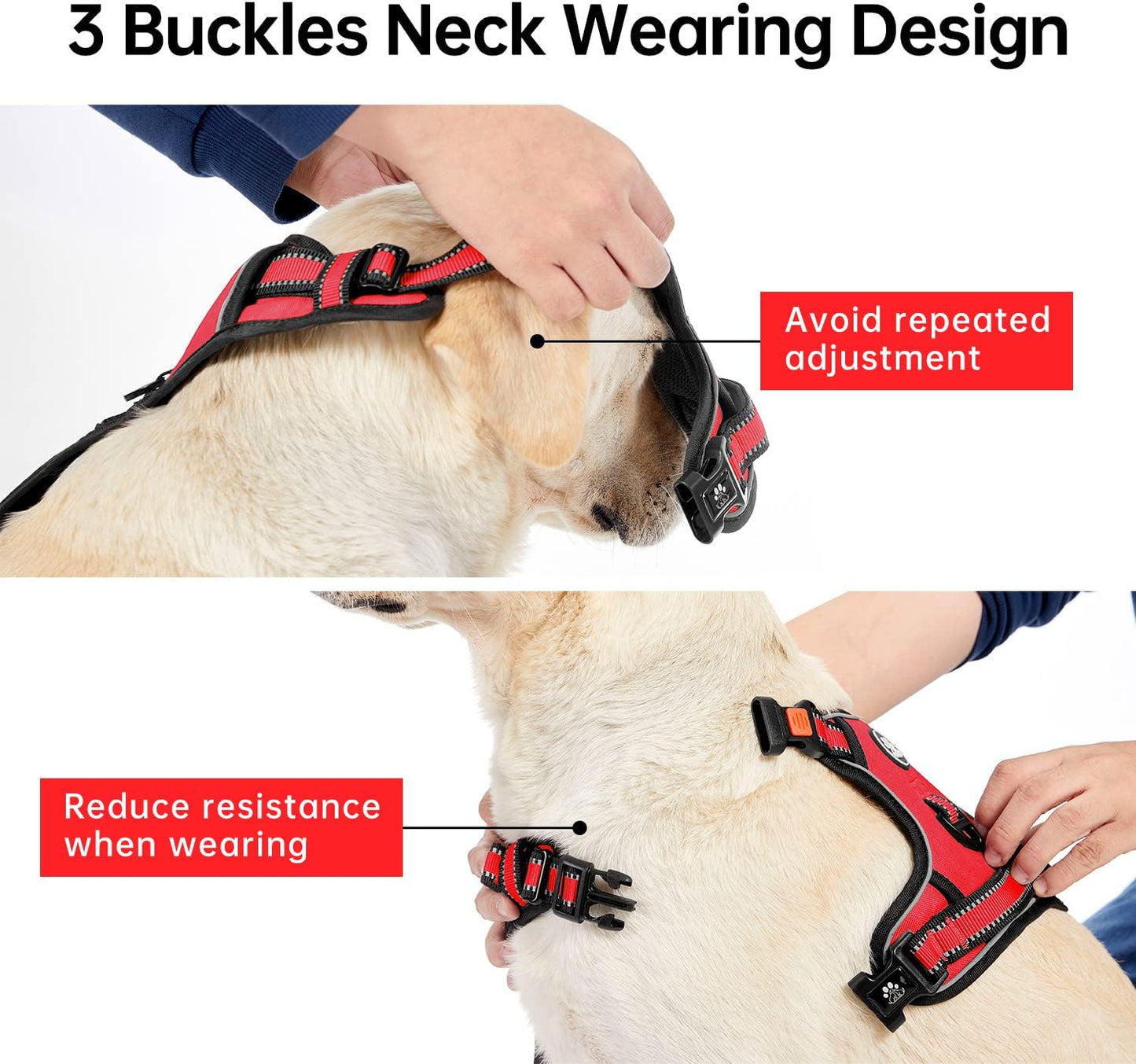 3 Buckles Neck Wearing Design

Avoid repeated adjustment

Reduce resistance when wearing